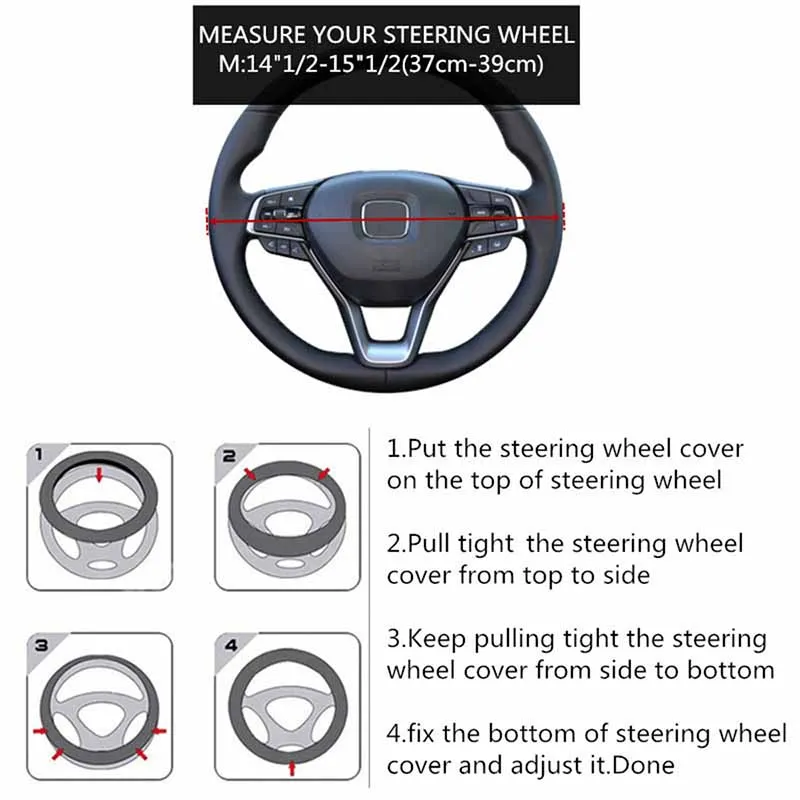 MEASURE YOUR STEERING WHEEL
M:14"1/2-15"1/2(37cm-39cm)

1

2

3

4

1.Put the steering wheel cover on the top of steering wheel

2.Pull tight  the steering wheel cover from top to side

3.Keep pulling tight the steering wheel cover from side to bottom

4.fix the bottom of steering wheel cover and adjust it.Done