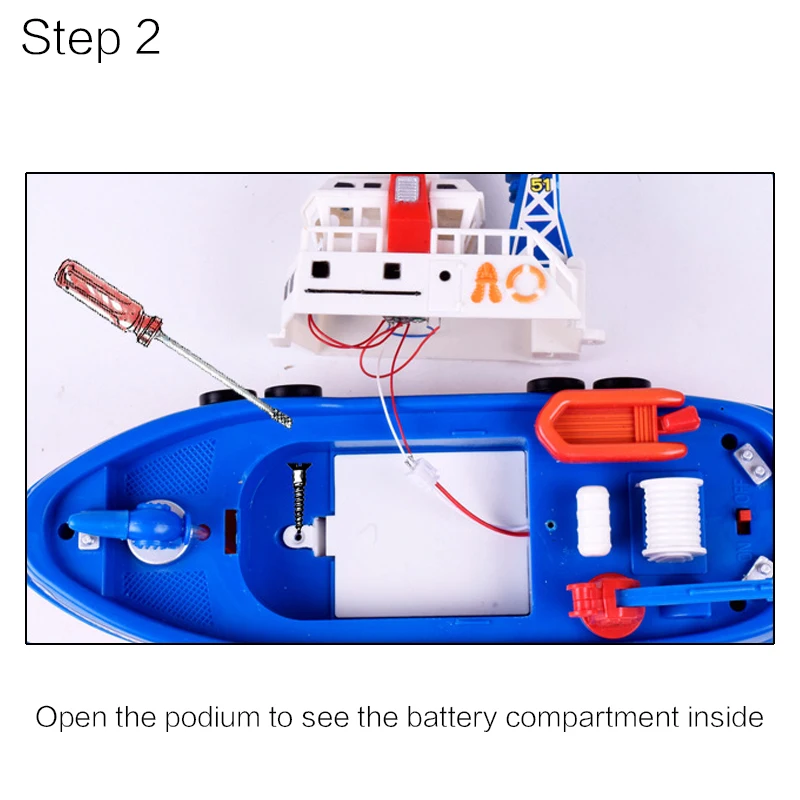 Step 2

51

OFF

ON

Open the podium to see the battery compartment inside