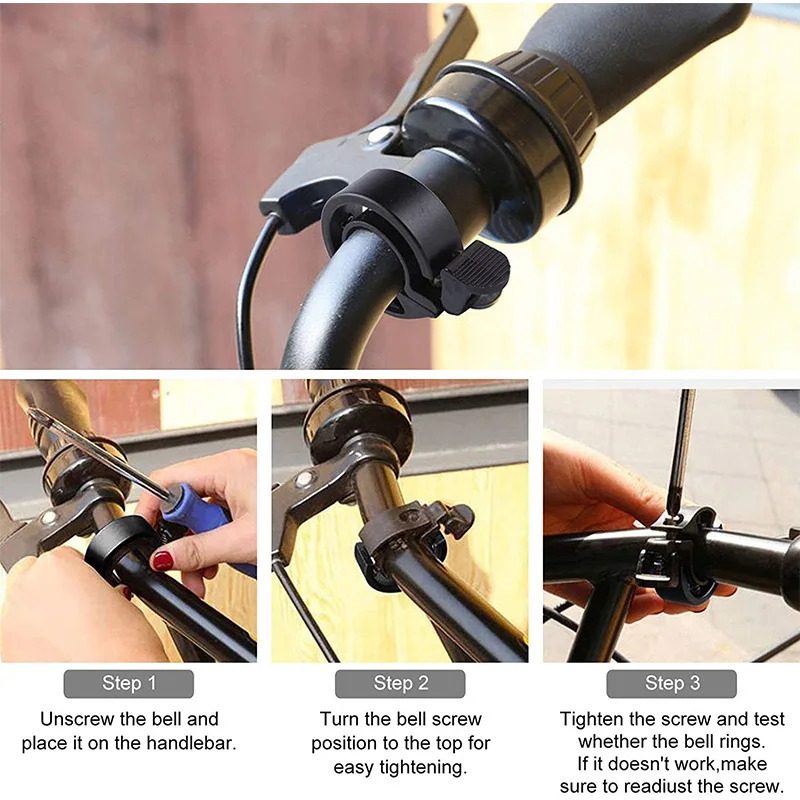 Step 1

Unscrew the bell and place it on the handlebar.

Step 2

Turn the bell screw position to the top for easy tightening.

Step 3

Tighten the screw and test whether the bell rings. If it doesn't work,make sure to readiust the screw.