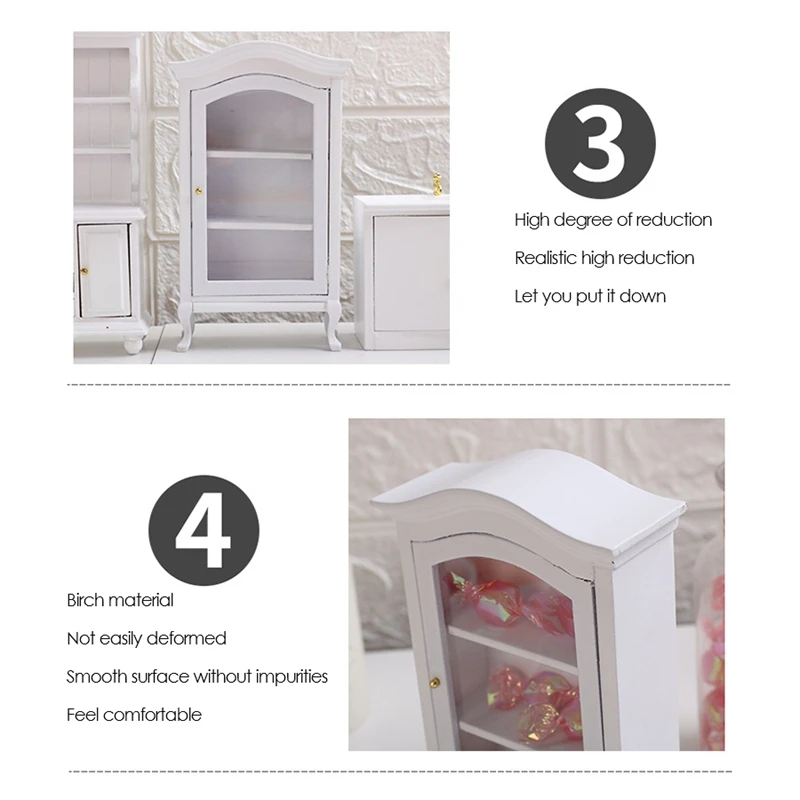 3

High degree of reduction

Realistic high reduction

Let you put it down

4

Birch material

Not easily deformed

Smooth surface without impurities

Feel comfortable