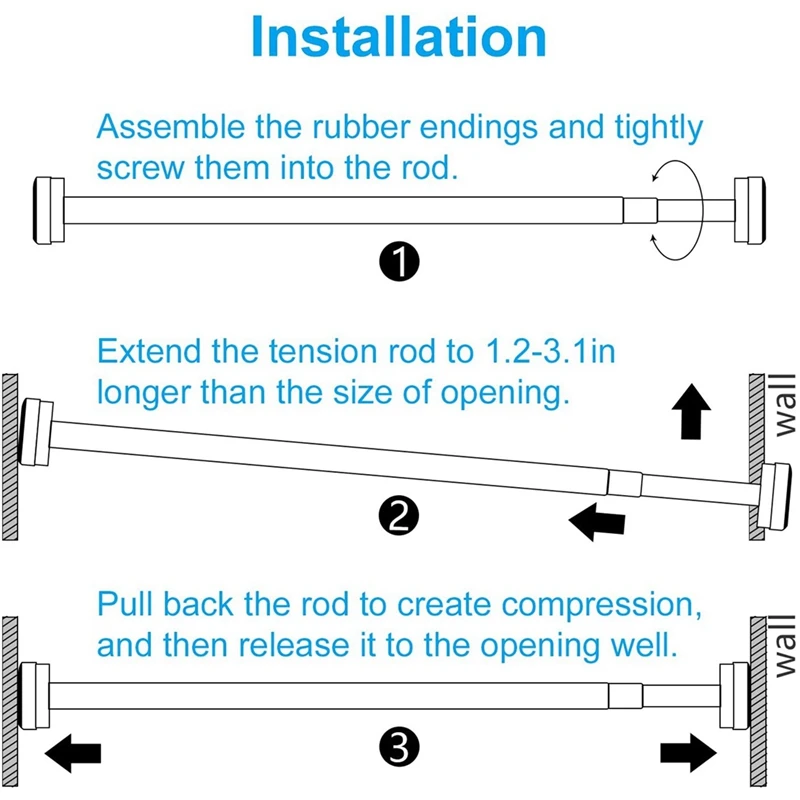 Installation

Assemble the rubber endings and tightly screw them into the rod.

1

Extend the tension rod to 1.2-3.1in longer than the size of opening.

wall

2

Pull back the rod to create compression, and then release it to the opening well.

wall

3