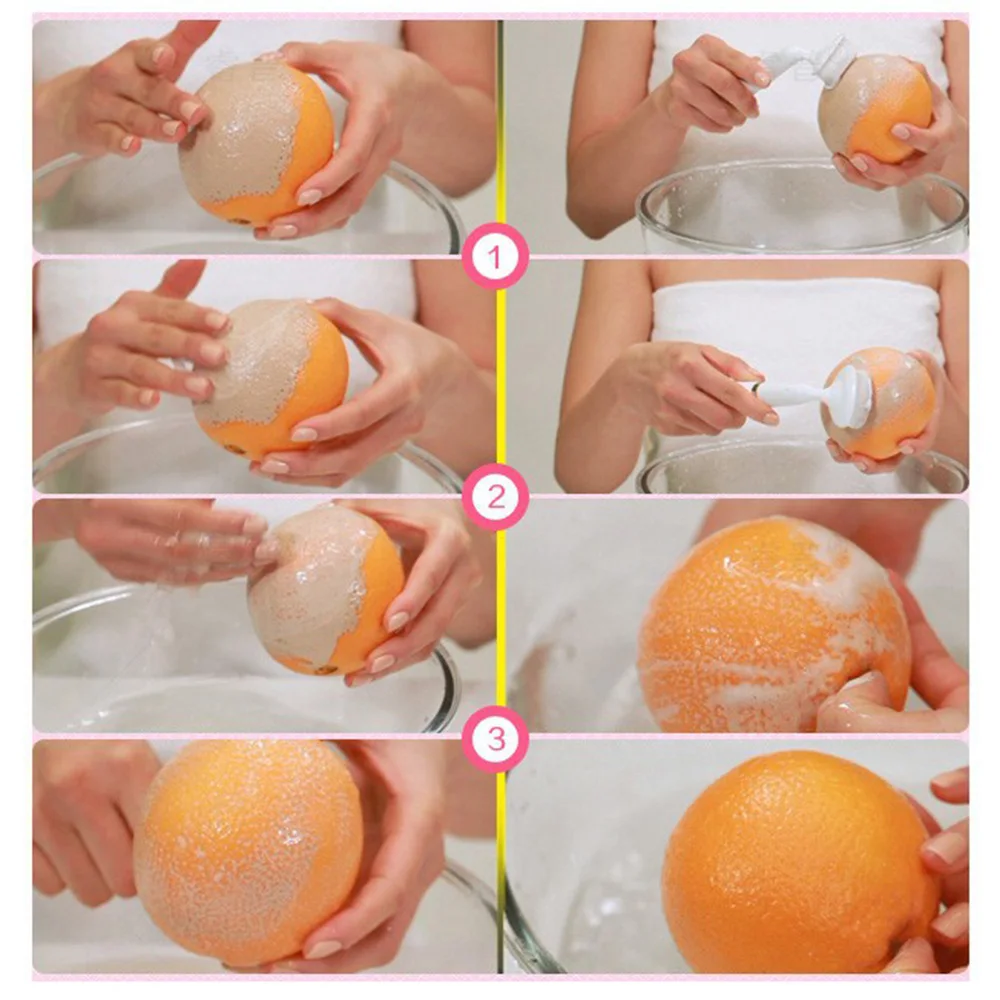 1

2

3