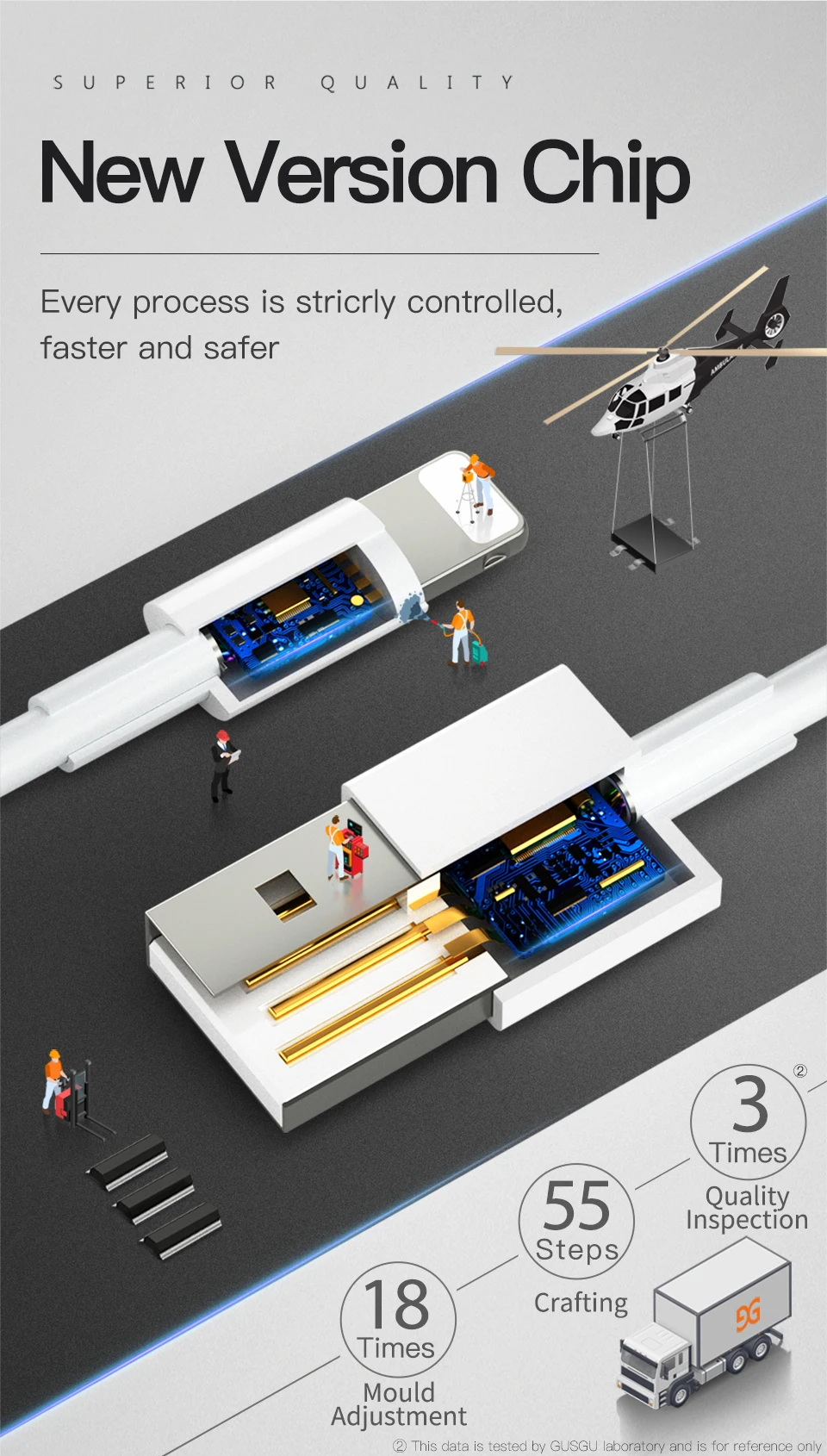 SUPERIOR QUALITY

New Version Chip

Every process is stricrly controlled, faster and safer

AMBUL

②

3
Times
Quality
Inspection

55
Steps
Crafting

18
Times
Mould
Adjustment

GG

② This data is tested by GUSGU laboratory and is for reference only