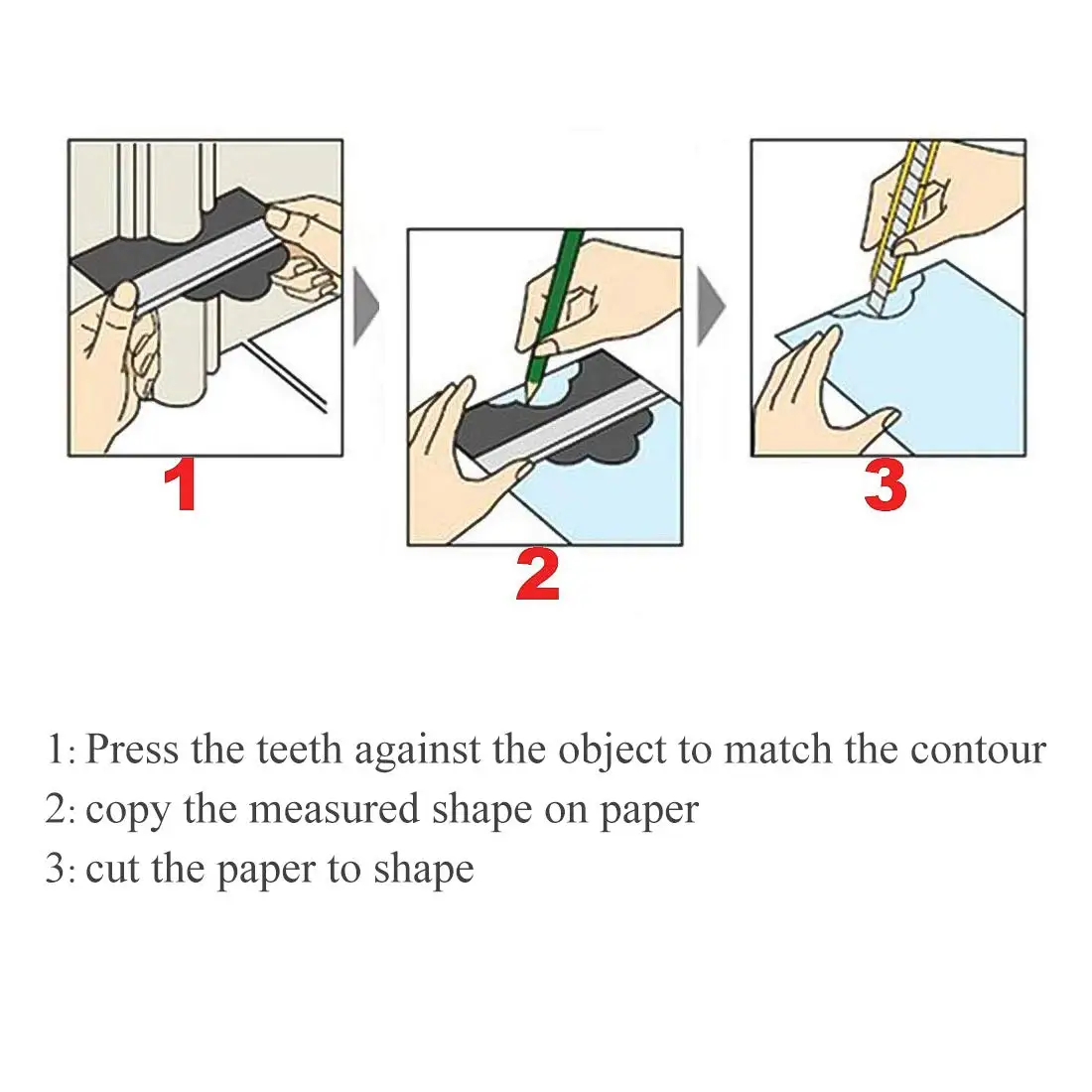 1

2

3

1: Press the teeth against the object to match the contour
2: copy the measured shape on paper
3: cut the paper to shape