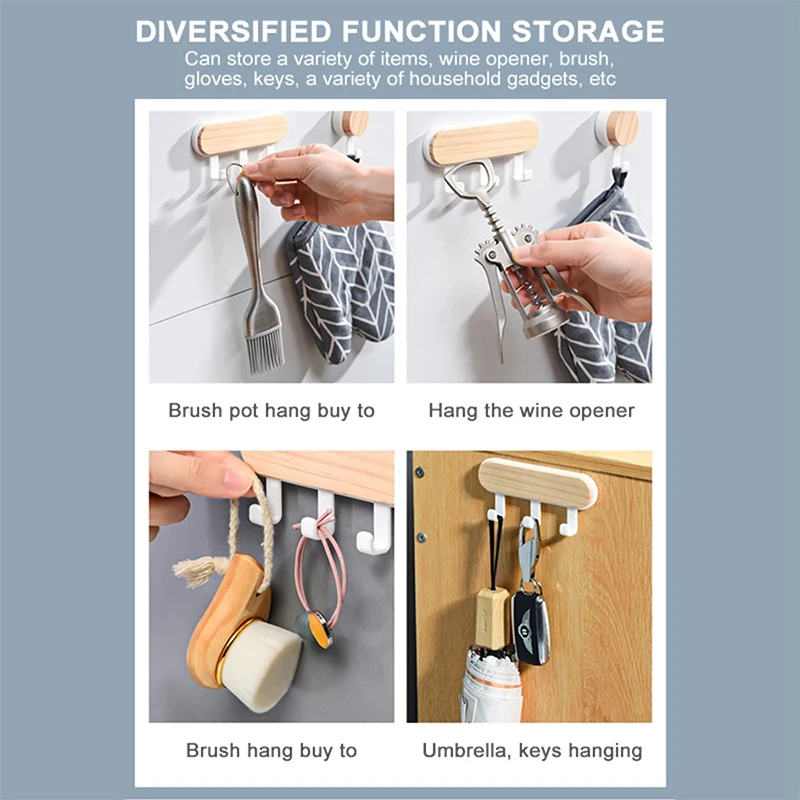 DIVERSIFIED FUNCTION STORAGE

Can store a variety of items, wine opener, brush, gloves, keys, a variety of household gadgets, etc

Brush pot hang buy to

Hang the wine opener

Brush hang buy to

Umbrella, keys hanging