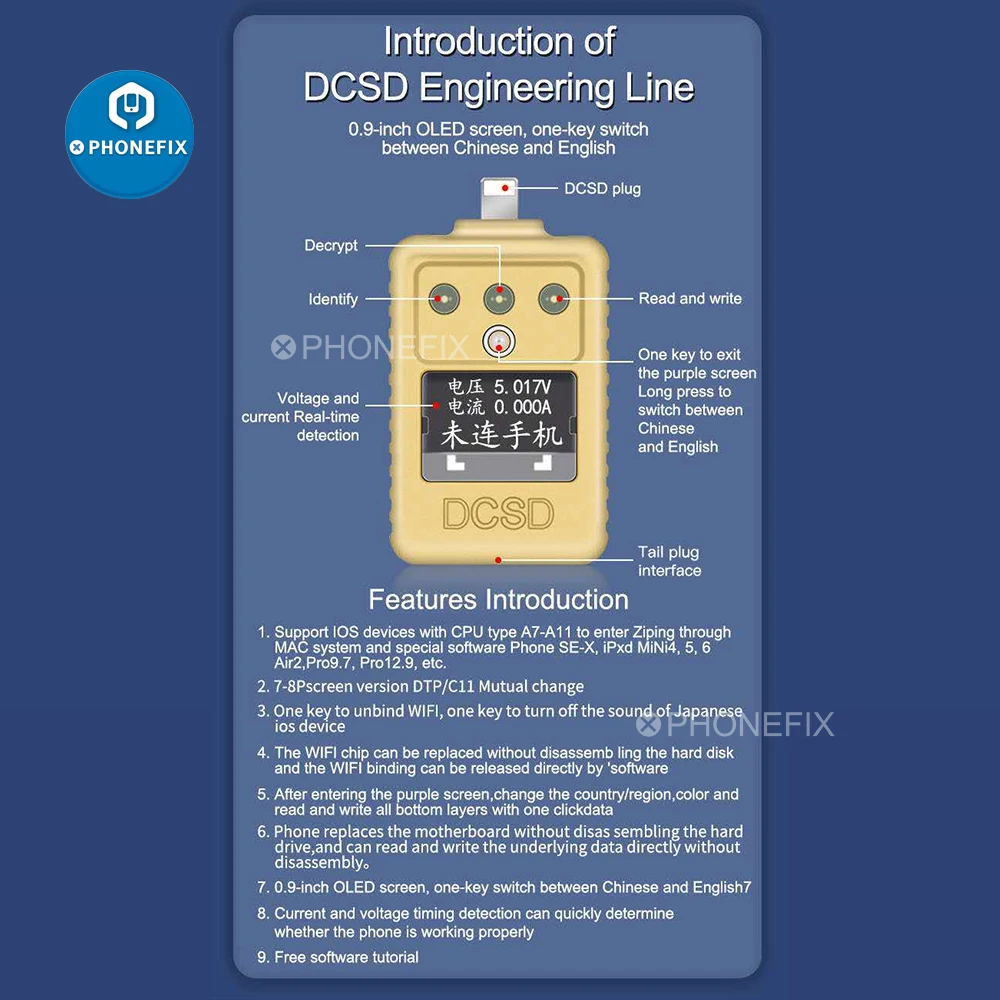 PHONEFIX

Introduction of DCSD Engineering Line

0.9-inch OLED screen, one-key switch between Chinese and English

DCSD plug

Decrypt

Identify

Read and write

PHONEFIX

One key to exit the purple screen Long press to switch between Chinese and English

Voltage and current Real-time detection

电压 5.017V
电流 0.000A
未连手机

DCSD

Tail plug interface

Features Introduction

1. Support IOS devices with CPU type A7-A11 to enter Ziping through MAC system and special software Phone SE-X, iPxd MiNi4, 5, 6 Air2,Pro9.7, Pro12.9, etc.

2. 7-8Pscreen version DTP/C11 Mutual change

3. One key to unbind WIFI, one key to turn off the sound of Japanese ios device

PHONEFIX

4. The WIFI chip can be replaced without disassemb ling the hard disk and the WIFI binding can be released directly by 'software

5. After entering the purple screen,change the country/region,color and read and write all bottom layers with one clickdata

6. Phone replaces the motherboard without disas sembling the hard drive,and can read and write the underlying data directly without disassembly。

7. 0.9-inch OLED screen, one-key switch between Chinese and English7

8. Current and voltage timing detection can quickly determine whether the phone is working properly

9. Free software tutorial