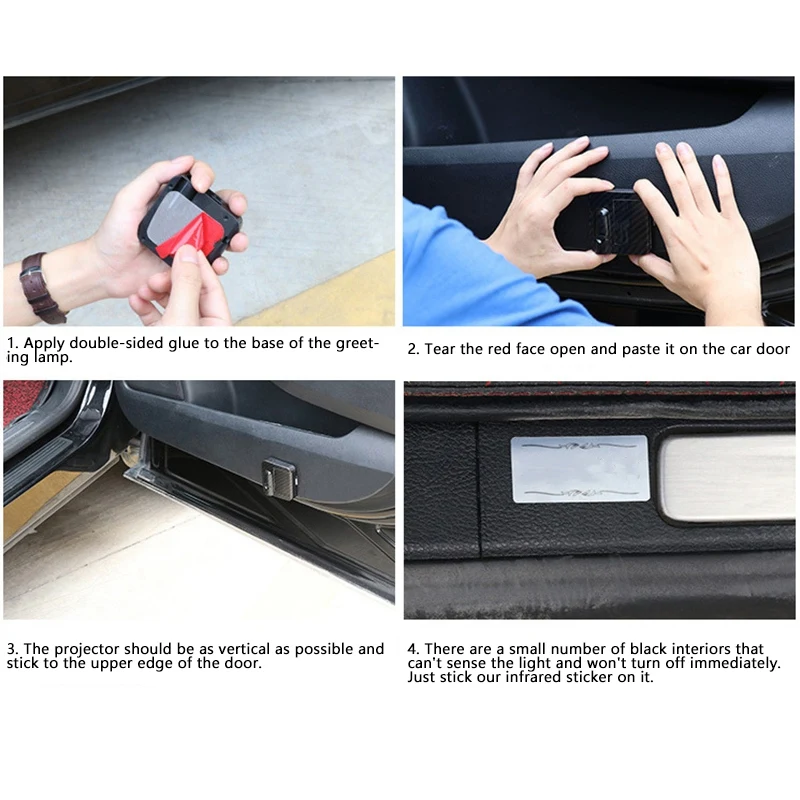 1. Apply double-sided glue to the base of the greeting lamp.

2. Tear the red face open and paste it on the car door

3. The projector should be as vertical as possible and stick to the upper edge of the door.

4. There are a small number of black interiors that can't sense the light and won't turn off immediately. Just stick our infrared sticker on it.