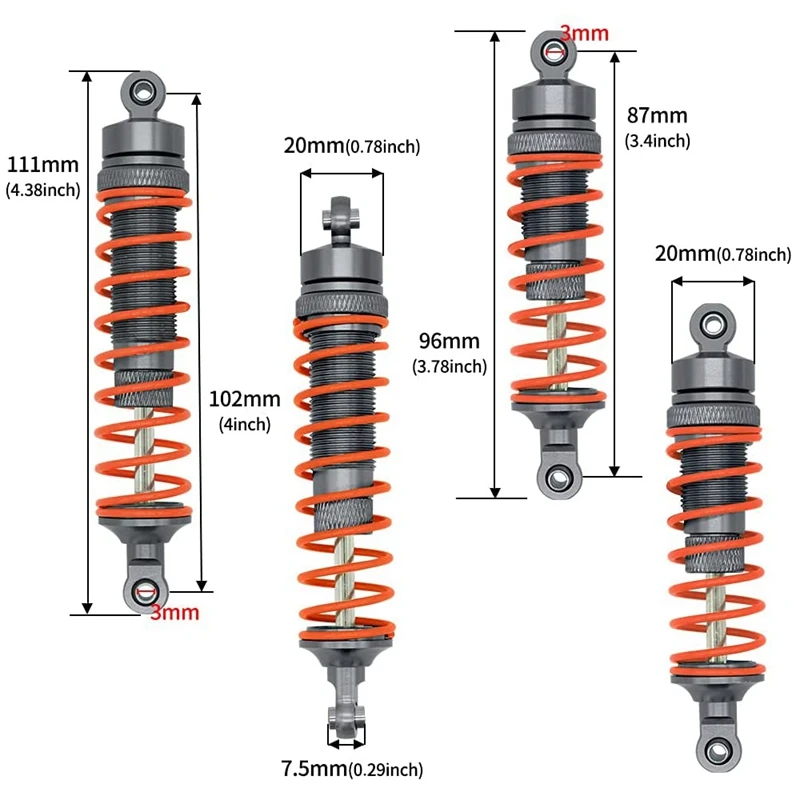 111mm
(4.38inch)

102mm
(4inch)

3mm

20mm(0.78inch)

7.5mm(0.29inch)

3mm

87mm
(3.4inch)

96mm
(3.78inch)

20mm(0.78inch)