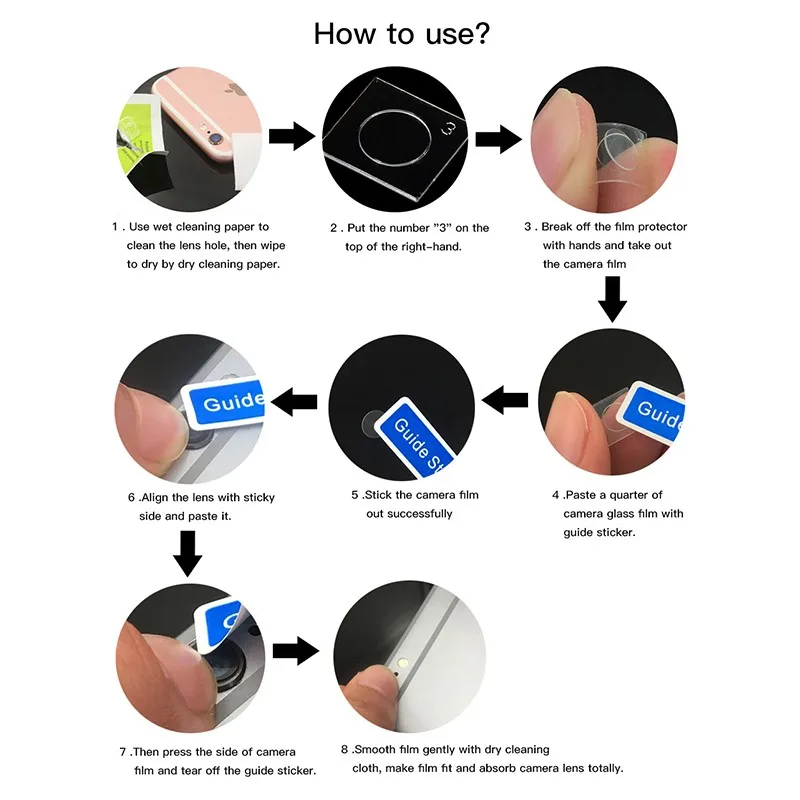 How to use?

3

1 . Use wet cleaning paper to clean the lens hole, then wipe to dry by dry cleaning paper.

2 . Put the number "3" on the top of the right-hand.

3 . Break off the film protector with hands and take out the camera film

Guide

Guide St

Guide

6 .Align the lens with sticky side and paste it.

5 .Stick the camera film out successfully

4 .Paste a quarter of camera glass film with guide sticker.

G

7 .Then press the side of camera film and tear off the guide sticker.

8 .Smooth film gently with dry cleaning cloth, make film fit and absorb camera lens totally.