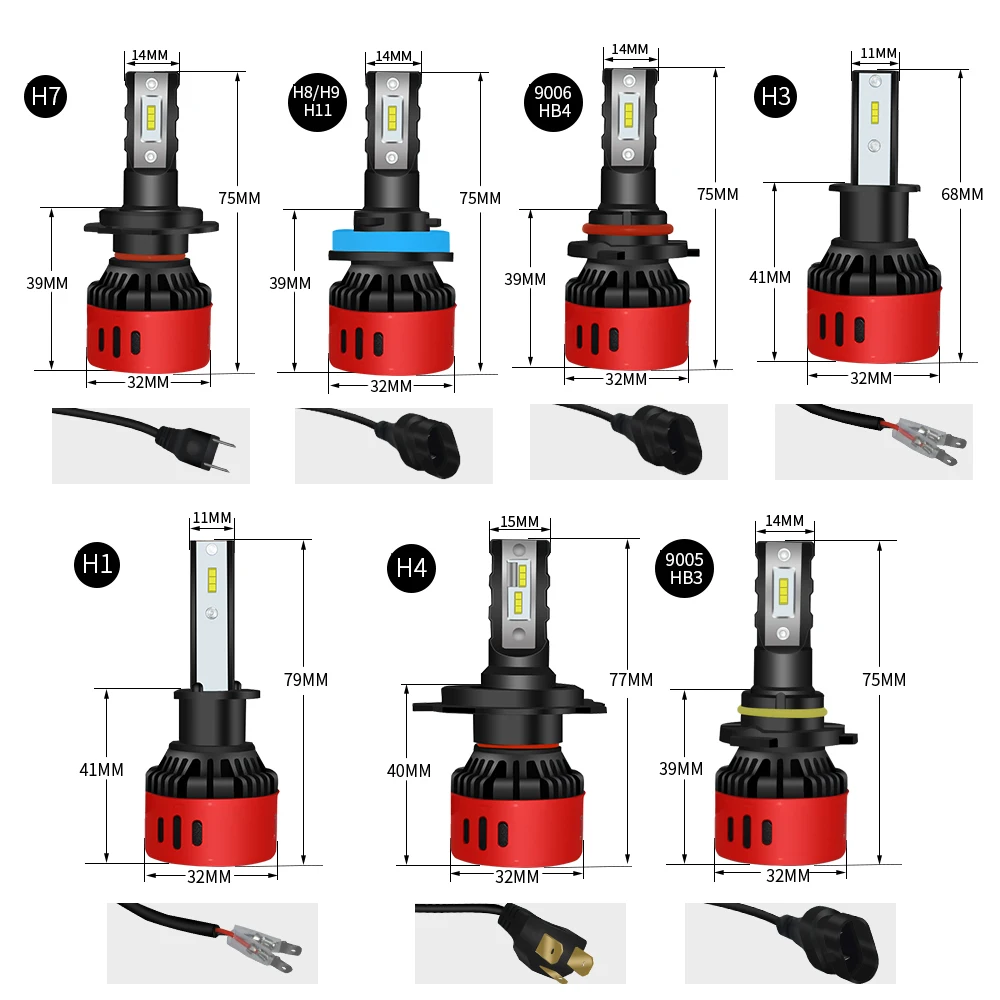 H7
14MM
75MM
39MM
32MM

H8/H9
H11
14MM
75MM
39MM
32MM

9006
HB4
14MM
75MM
39MM
32MM

H3
11MM
68MM
41MM
32MM

H1
11MM
79MM
41MM
32MM

H4
15MM
77MM
40MM
32MM

9005
HB3
14MM
75MM
39MM
32MM