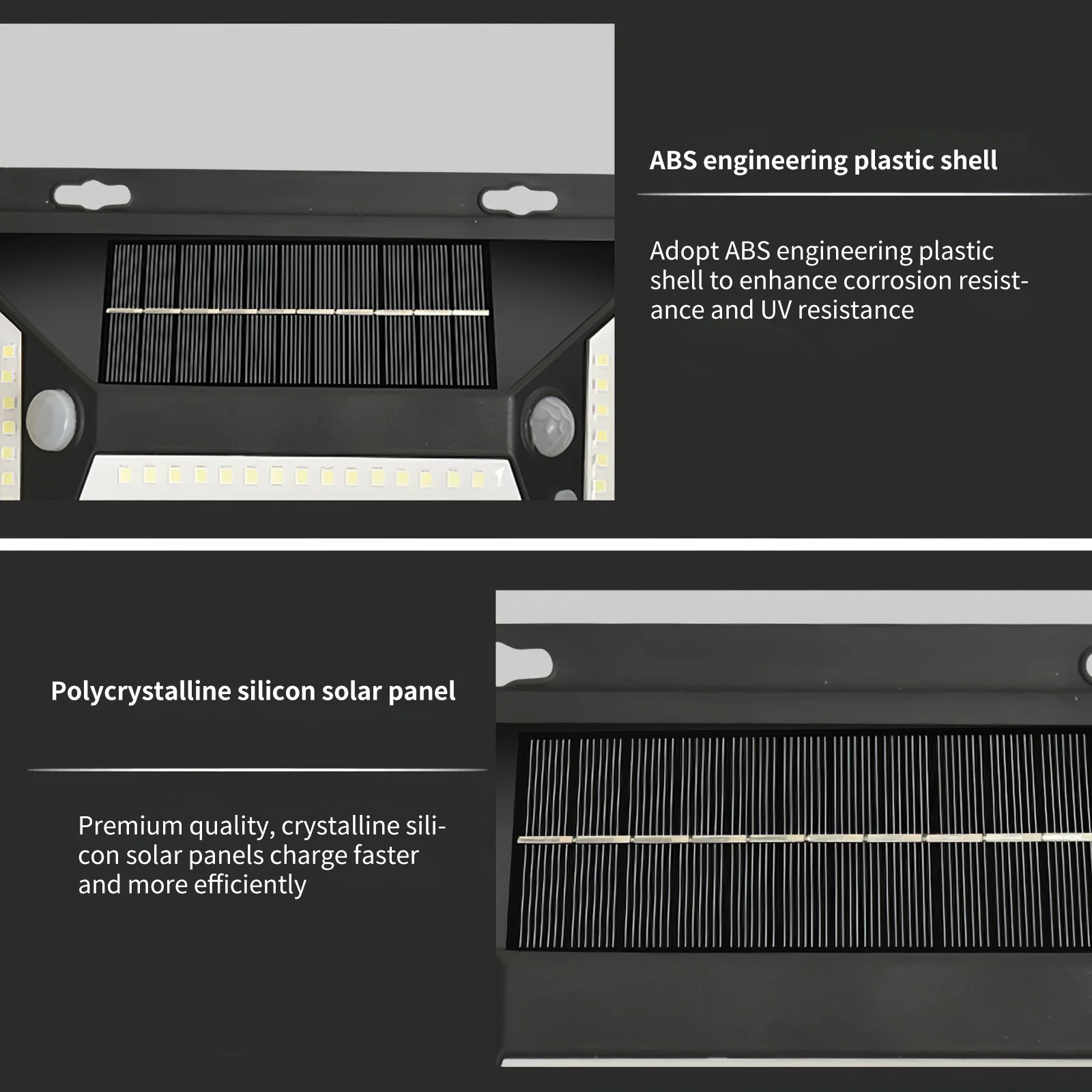 ABS engineering plastic shell

Adopt ABS engineering plastic shell to enhance corrosion resistance and UV resistance

Polycrystalline silicon solar panel

Premium quality, crystalline silicon solar panels charge faster and more efficiently