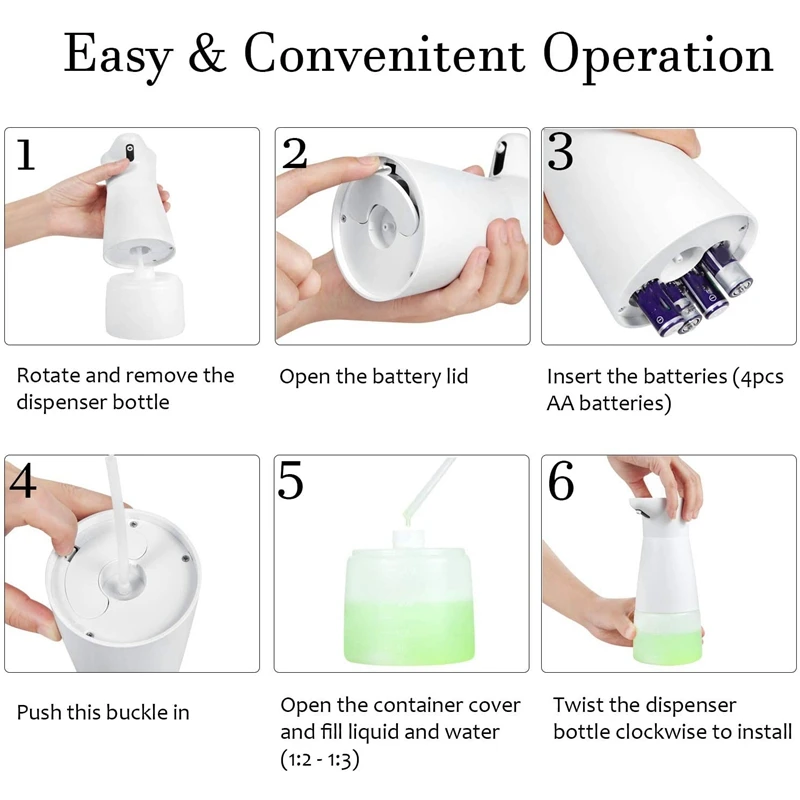 Easy & Convenitent Operation

1

Rotate and remove the dispenser bottle

2

Open the battery lid

3

Insert the batteries (4pcs AA batteries)

4

Push this buckle in

5

Open the container cover and fill liquid and water (1:2 - 1:3)

6

Twist the dispenser bottle clockwise to install