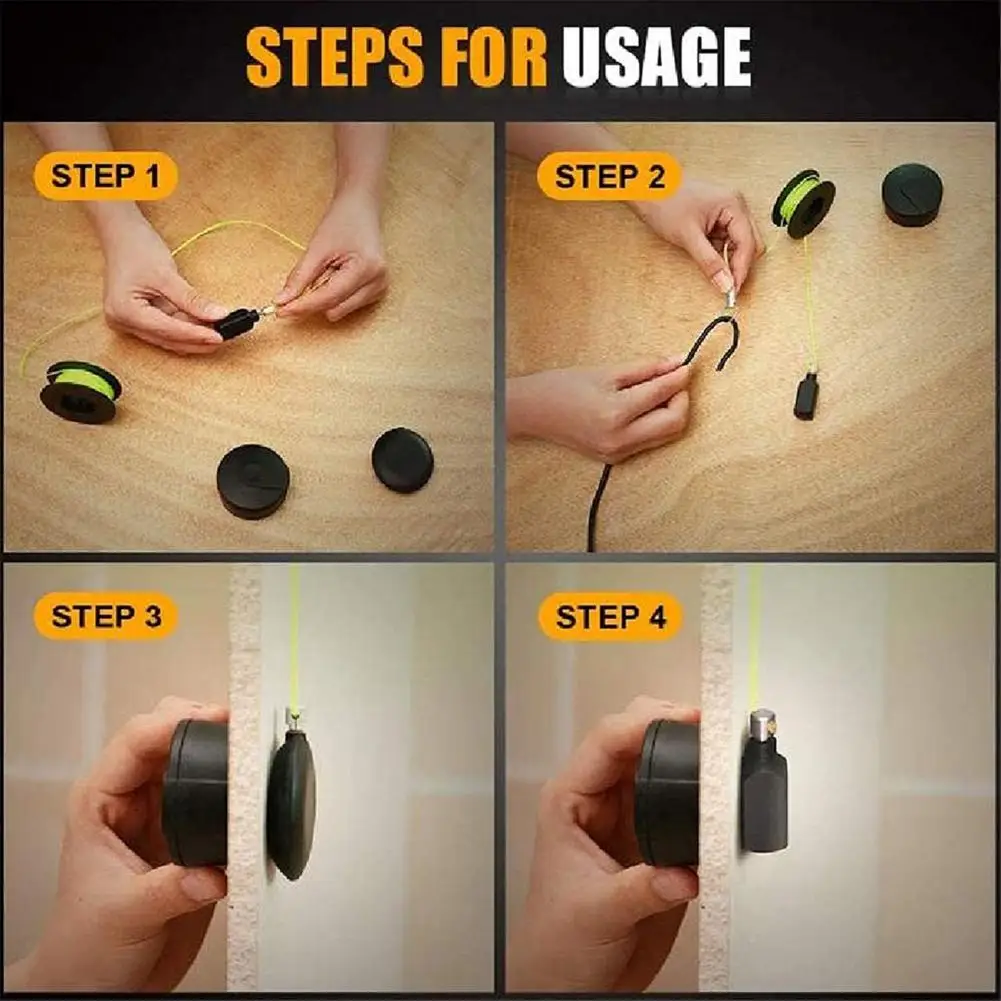 STEPS FOR USAGE

STEP 1

STEP 2

STEP 3

STEP 4