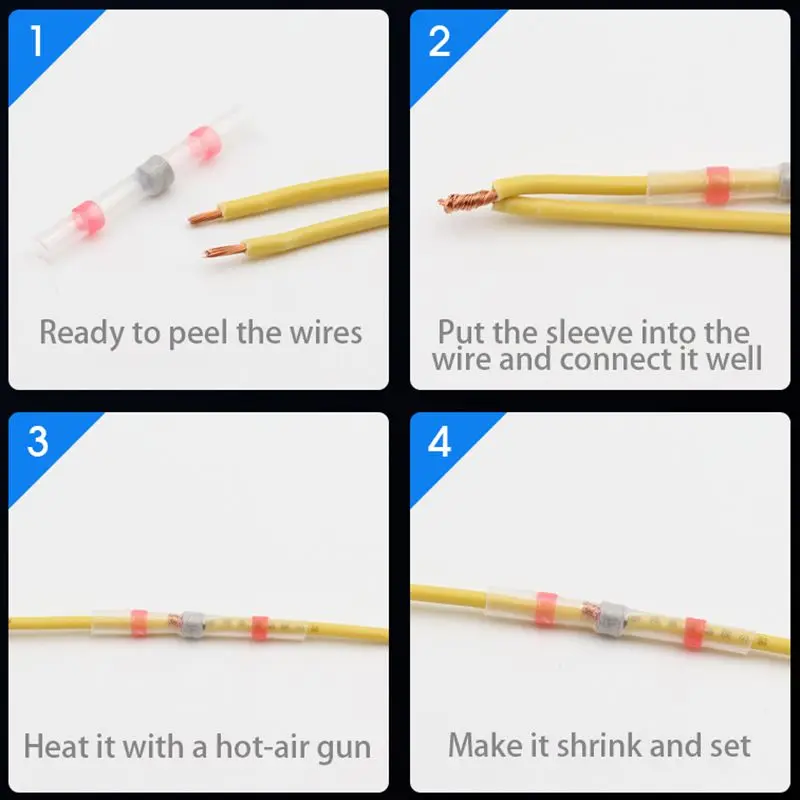 1

Ready to peel the wires

2

Put the sleeve into the wire and connect it well

3

Heat it with a hot-air gun

4

Make it shrink and set