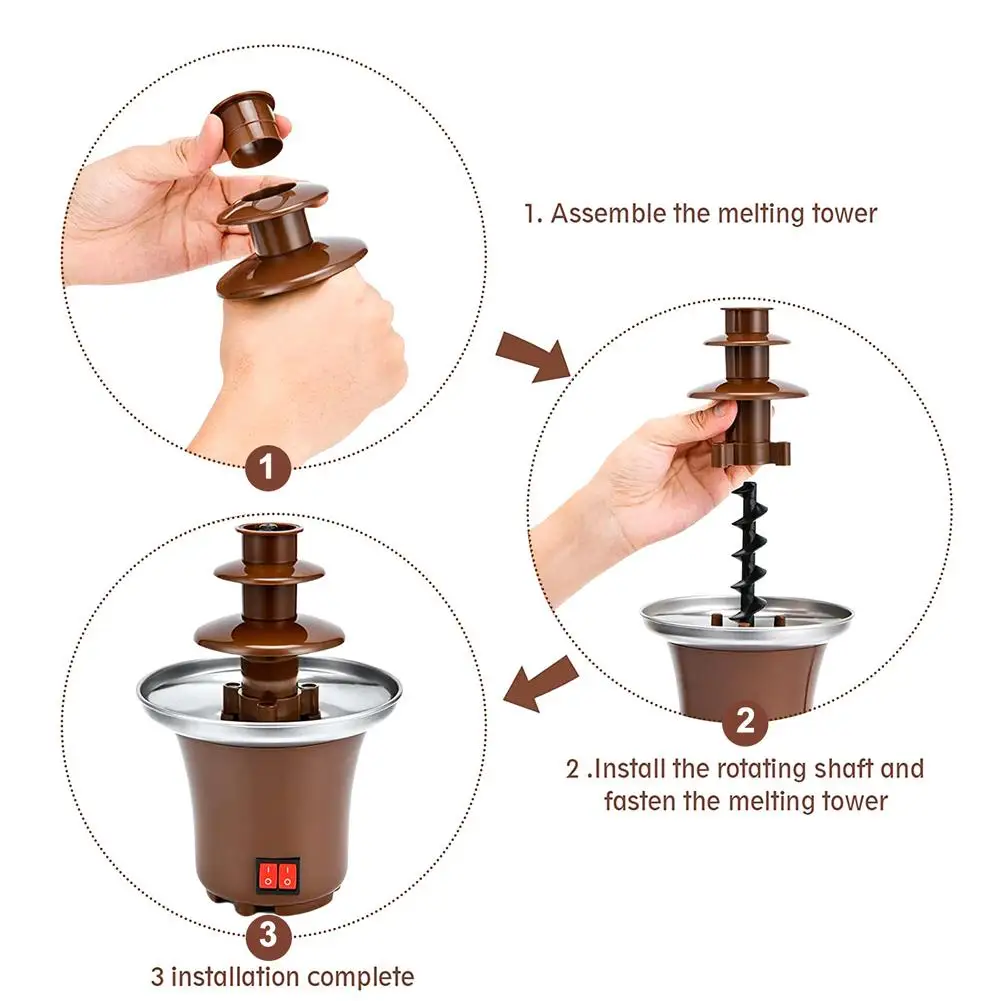 1. Assemble the melting tower

1

2

2 .Install the rotating shaft and fasten the melting tower

3

3 installation complete