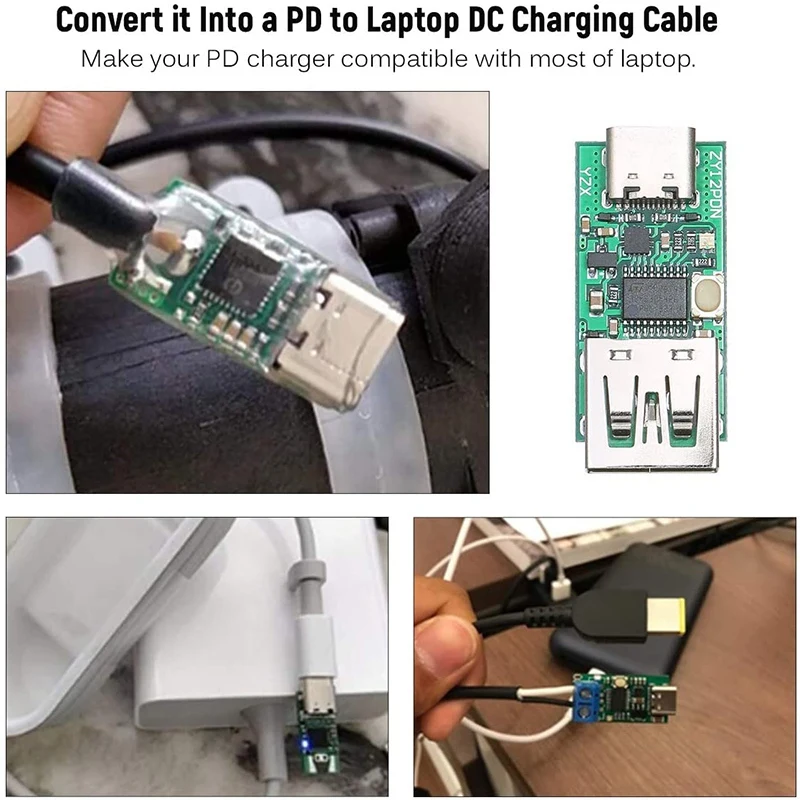 Convert it Into a PD to Laptop DC Charging Cable
Make your PD charger compatible with most of laptop.

YZX
ZY12PDN