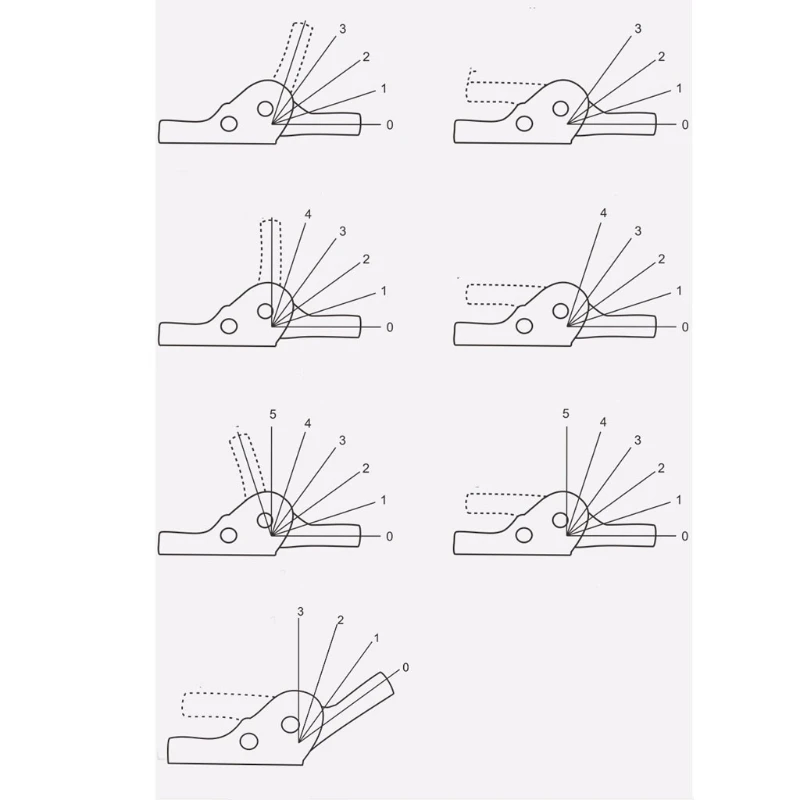 3
2
1
0

3
2
1
0

4
3
2
1
0

4
3
2
1
0

5
4
3
2
1
0

5
4
3
2
1
0

3
2
1
0