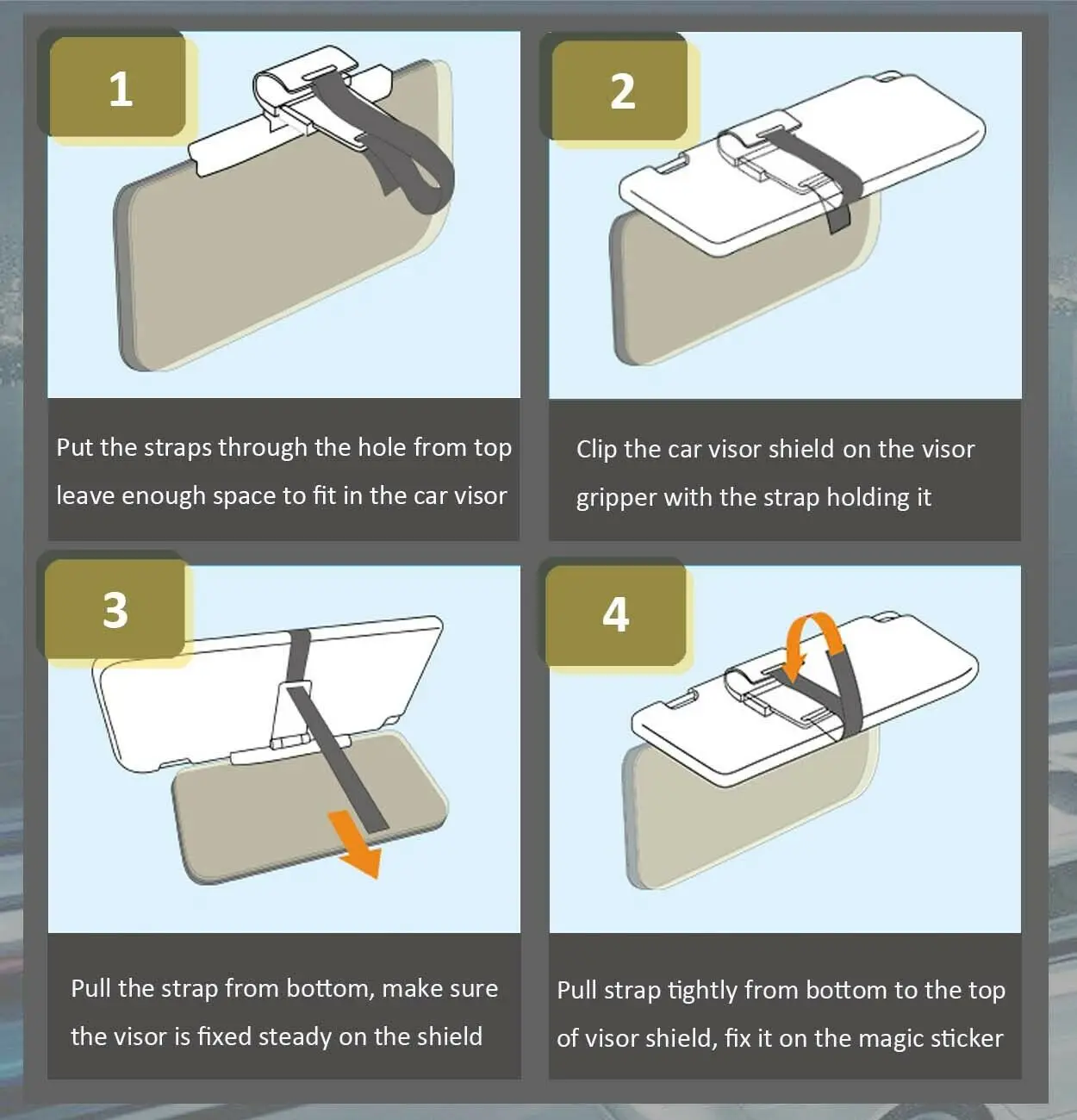 1

Put the straps through the hole from top leave enough space to fit in the car visor

2

Clip the car visor shield on the visor gripper with the strap holding it

3

Pull the strap from bottom, make sure the visor is fixed steady on the shield

4

Pull strap tightly from bottom to the top of visor shield, fix it on the magic sticker