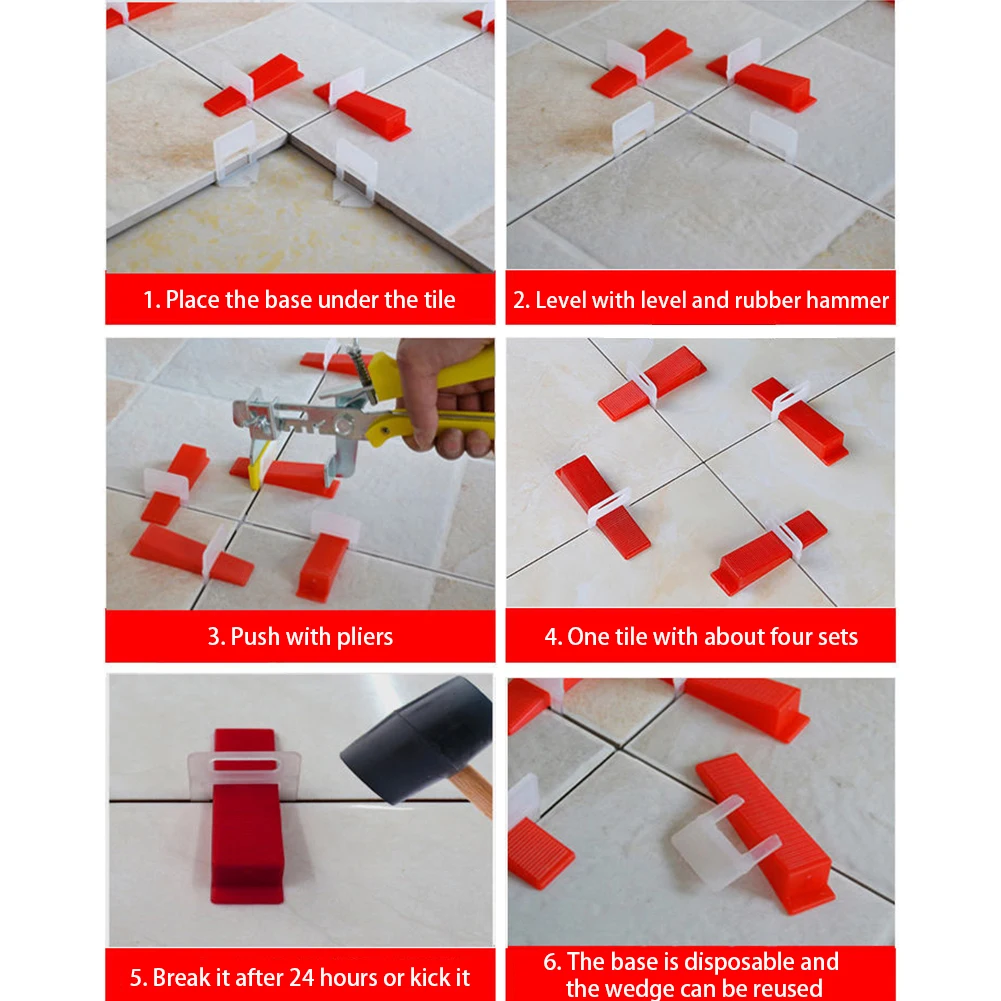 1. Place the base under the tile

2. Level with level and rubber hammer

3. Push with pliers

4. One tile with about four sets

5. Break it after 24 hours or kick it

6. The base is disposable and the wedge can be reused