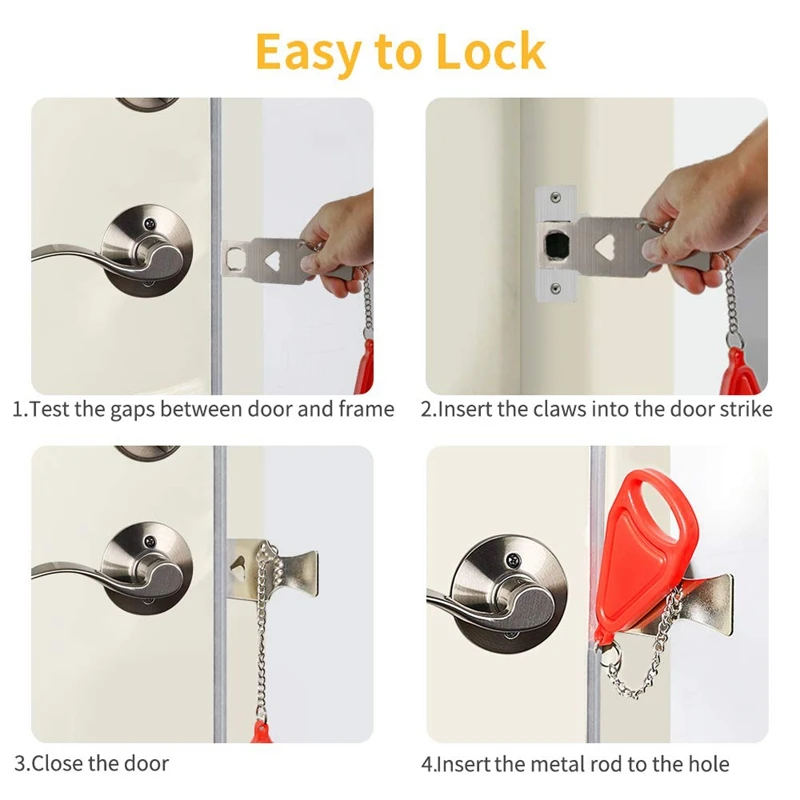 Easy to Lock

1.Test the gaps between door and frame

2.Insert the claws into the door strike

3.Close the door

4.Insert the metal rod to the hole