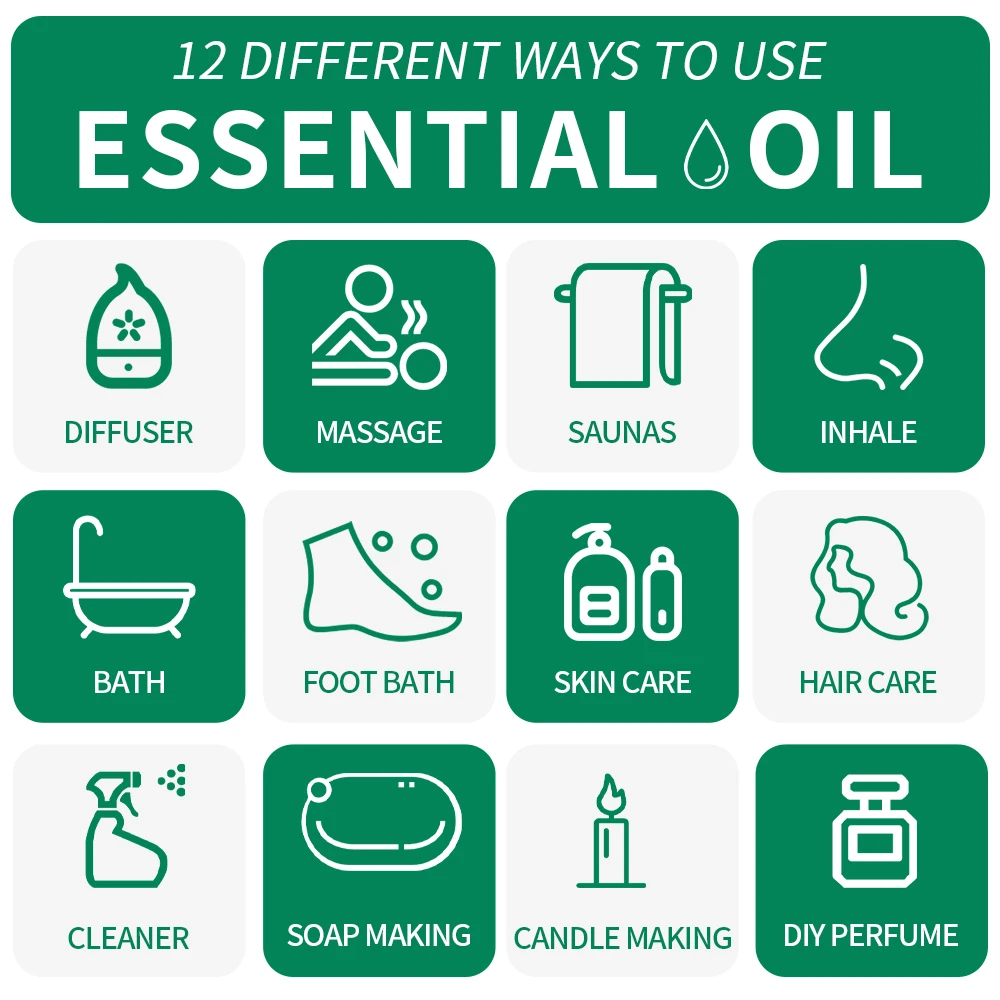 12 DIFFERENT WAYS TO USE
ESSENTIAL OIL

DIFFUSER
MASSAGE
SAUNAS
INHALE

BATH
FOOT BATH
SKIN CARE
HAIR CARE

CLEANER
SOAP MAKING
CANDLE MAKING
DIY PERFUME