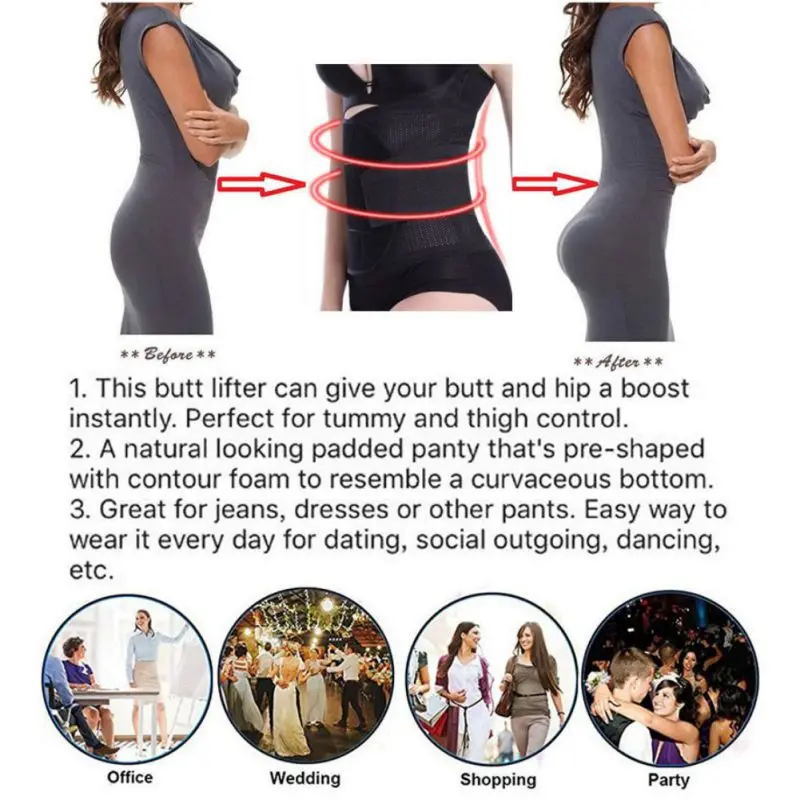 ** Before **

** After **

1. This butt lifter can give your butt and hip a boost instantly. Perfect for tummy and thigh control.
2. A natural looking padded panty that's pre-shaped with contour foam to resemble a curvaceous bottom.
3. Great for jeans, dresses or other pants. Easy way to wear it every day for dating, social outgoing, dancing, etc.

Office

Wedding

Shopping

Party