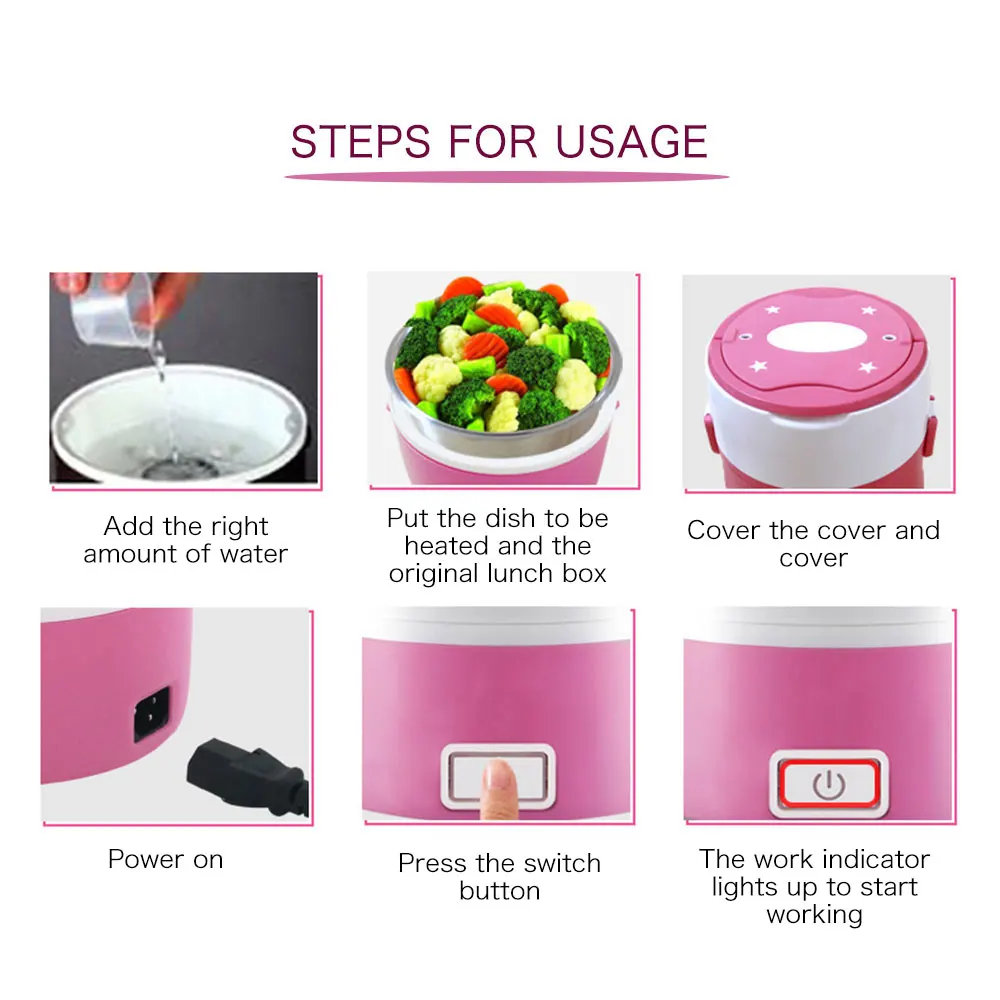 STEPS FOR USAGE

Add the right amount of water

Put the dish to be heated and the original lunch box

Cover the cover and cover

Power on

Press the switch button

The work indicator lights up to start working