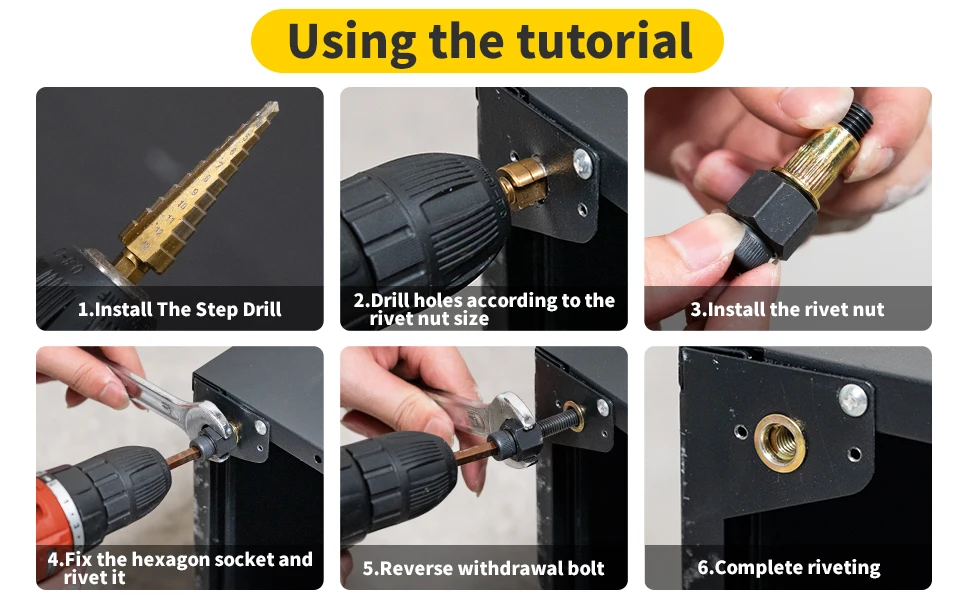 Using the tutorial

1.Install The Step Drill

2.Drill holes according to the rivet nut size

3.Install the rivet nut

4.Fix the hexagon socket and rivet it

5.Reverse withdrawal bolt

6.Complete riveting