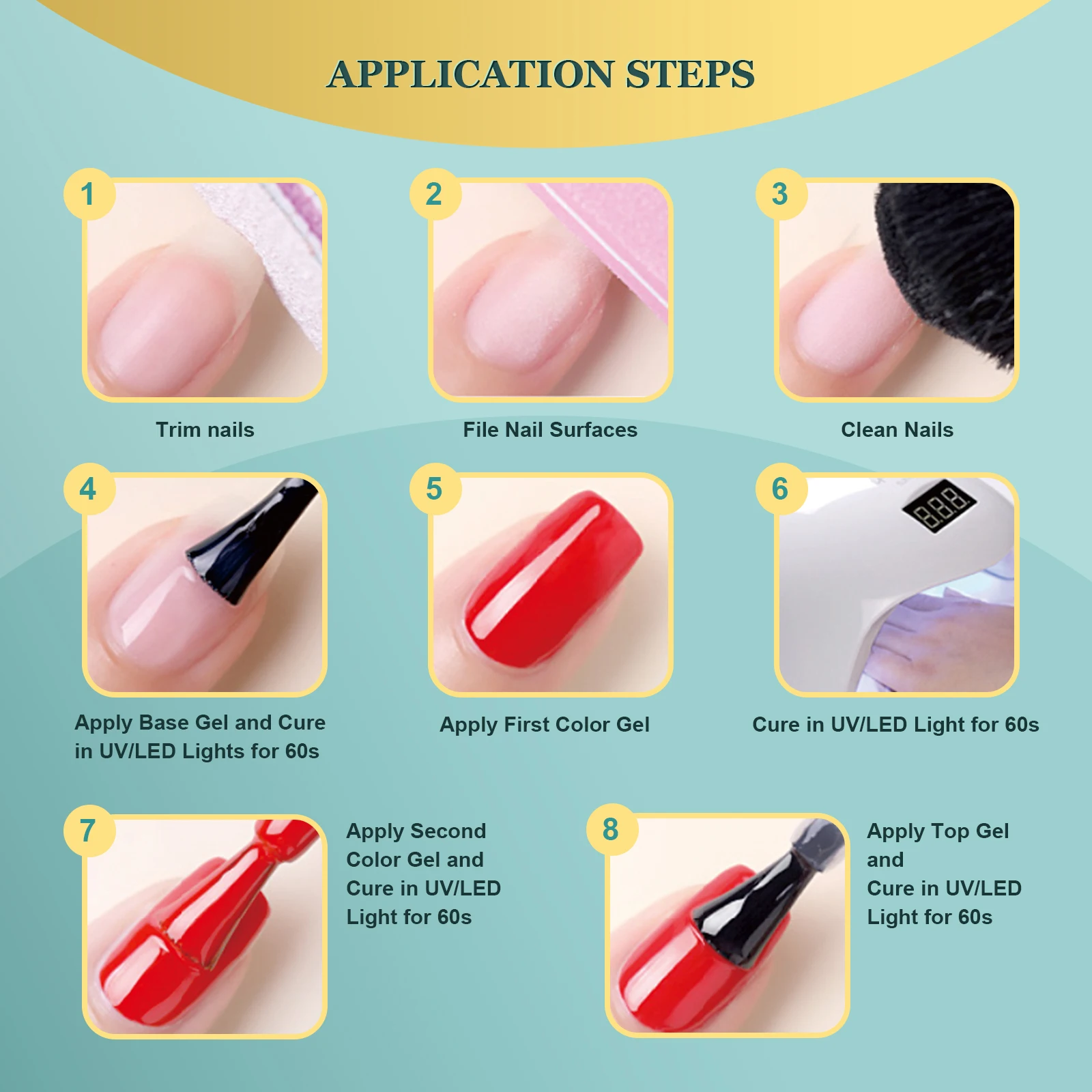 APPLICATION STEPS

1

Trim nails

2

File Nail Surfaces

3

Clean Nails

4

Apply Base Gel and Cure in UV/LED Lights for 60s

5

Apply First Color Gel

6

888

Cure in UV/LED Light for 60s

7

Apply Second Color Gel and Cure in UV/LED Light for 60s

8

Apply Top Gel and Cure in UV/LED Light for 60s