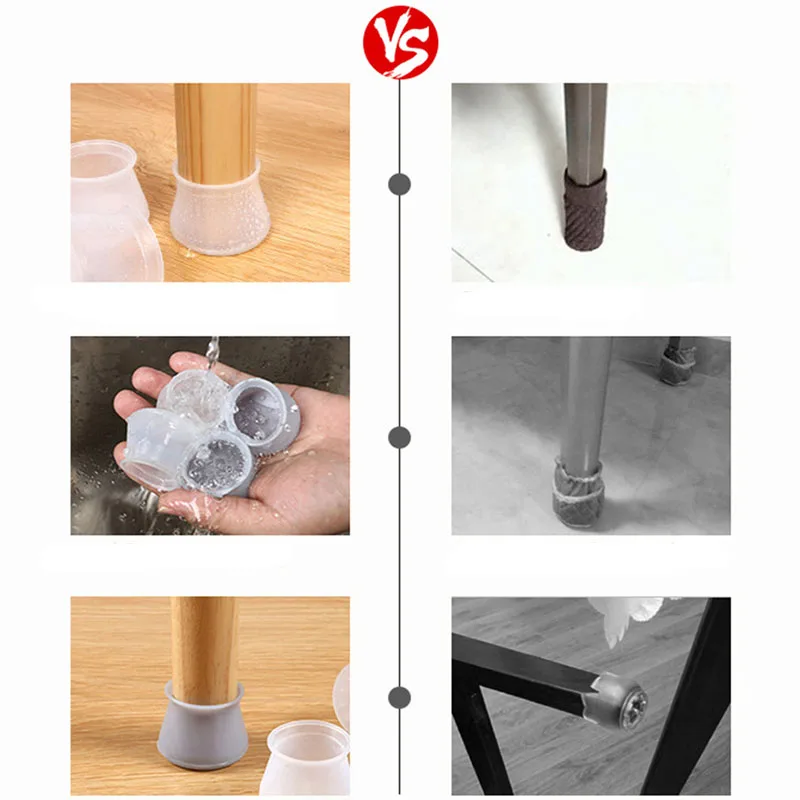 VS