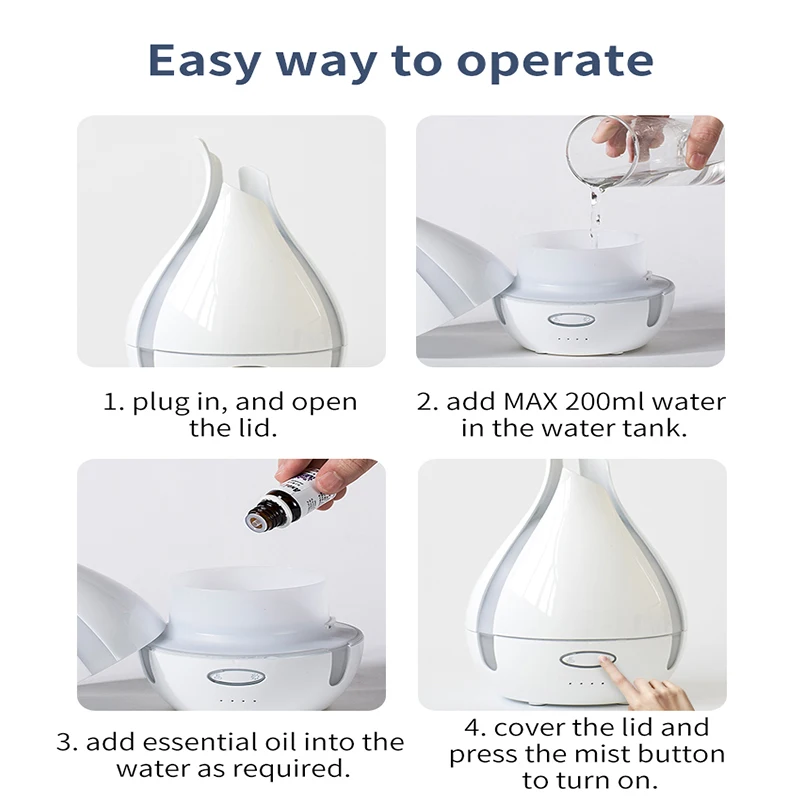 Easy way to operate

1. plug in, and open the lid.

2. add MAX 200ml water in the water tank.

3. add essential oil into the water as required.

4. cover the lid and press the mist button to turn on.