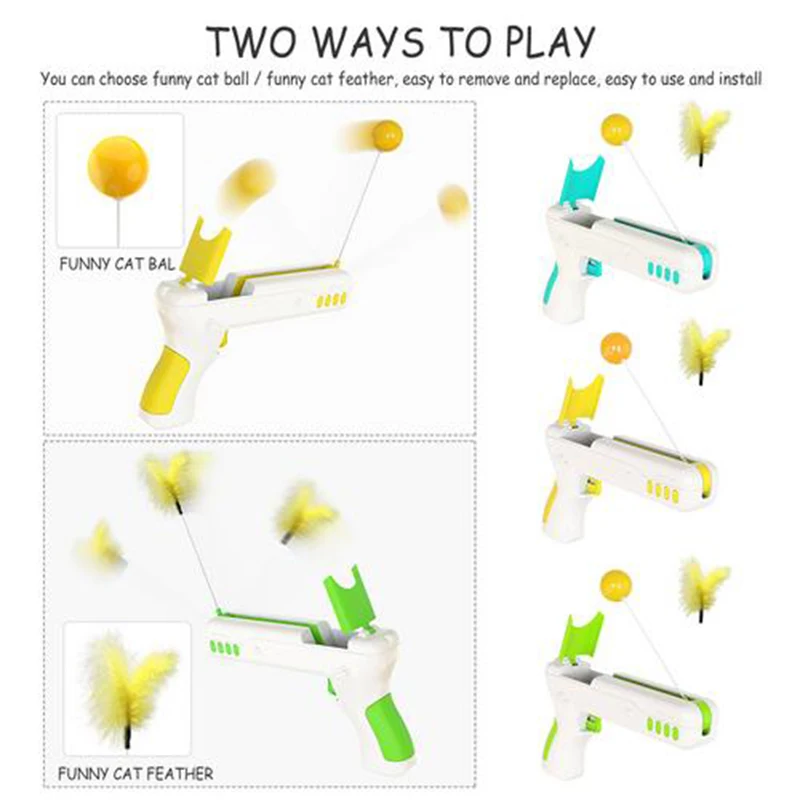 TWO WAYS TO PLAY

You can choose funny cat ball / funny cat feather, easy to remove and replace, easy to use and install

FUNNY CAT BAL

FUNNY CAT FEATHER