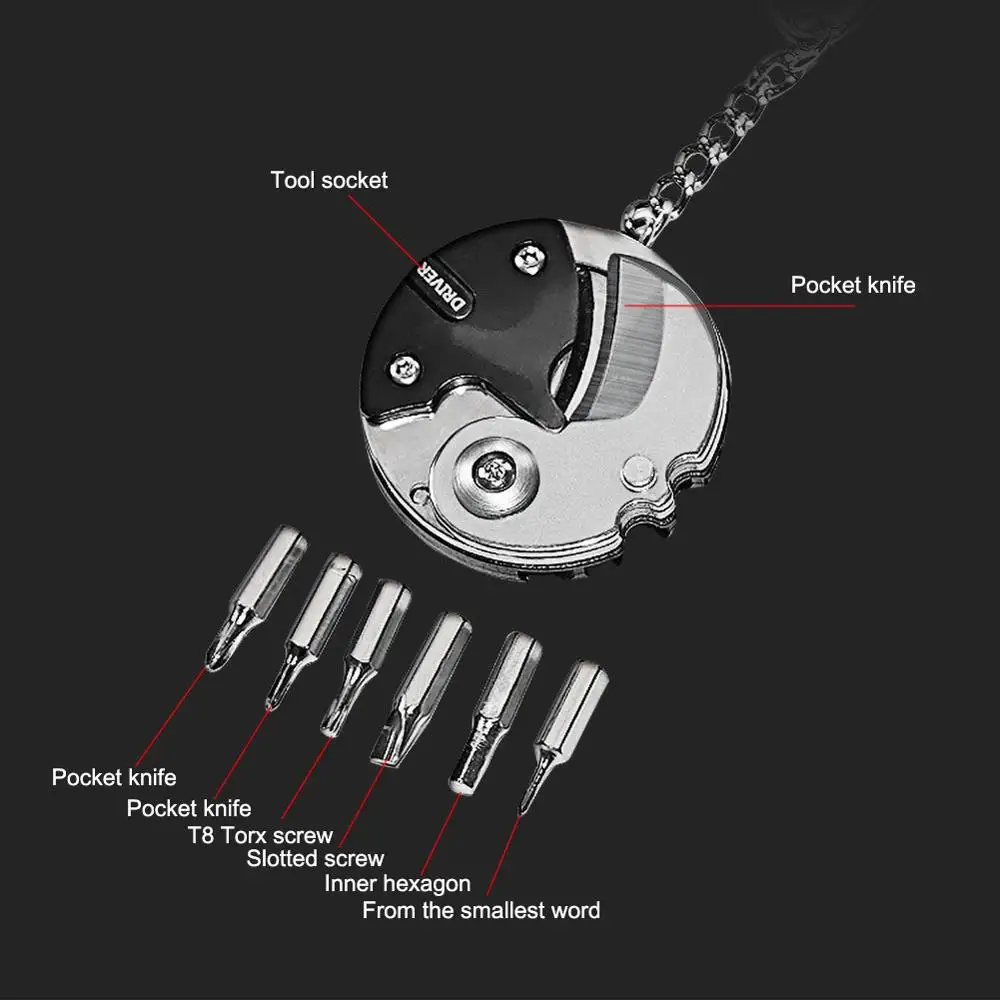 Tool socket

DRIVER

Pocket knife

Pocket knife
Pocket knife
T8 Torx screw
Slotted screw
Inner hexagon
From the smallest word