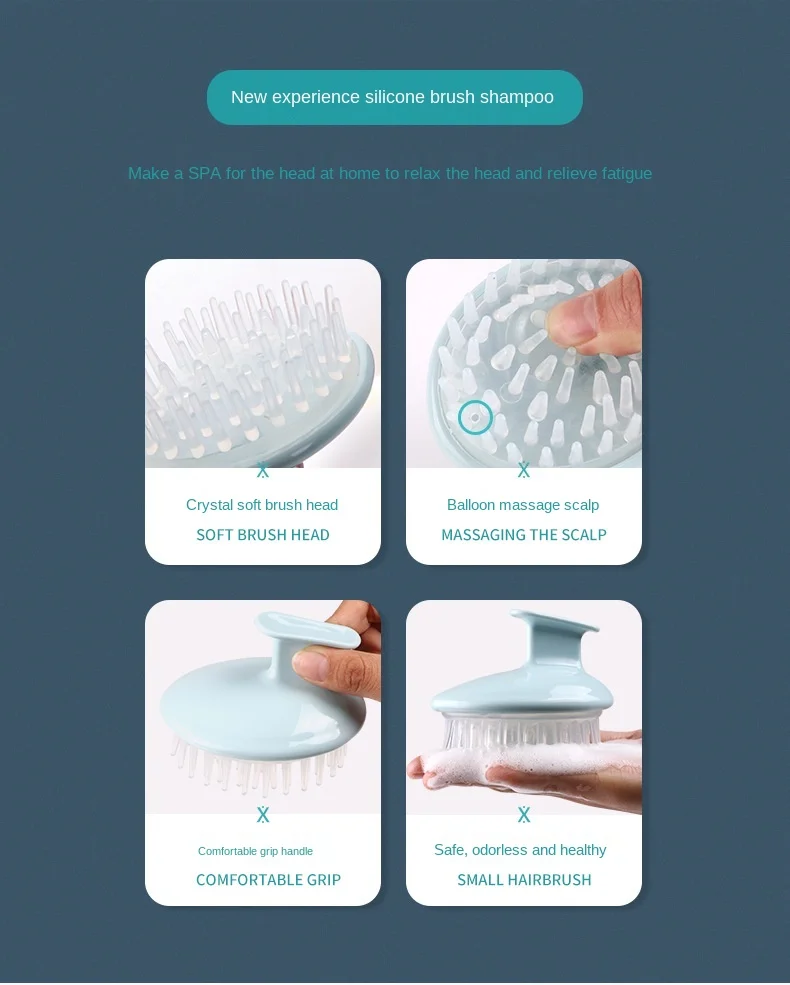 New experience silicone brush shampoo

Make a SPA for the head at home to relax the head and relieve fatigue

X
Crystal soft brush head
SOFT BRUSH HEAD

X
Balloon massage scalp
MASSAGING THE SCALP

X
Comfortable grip handle
COMFORTABLE GRIP

X
Safe, odorless and healthy
SMALL HAIRBRUSH