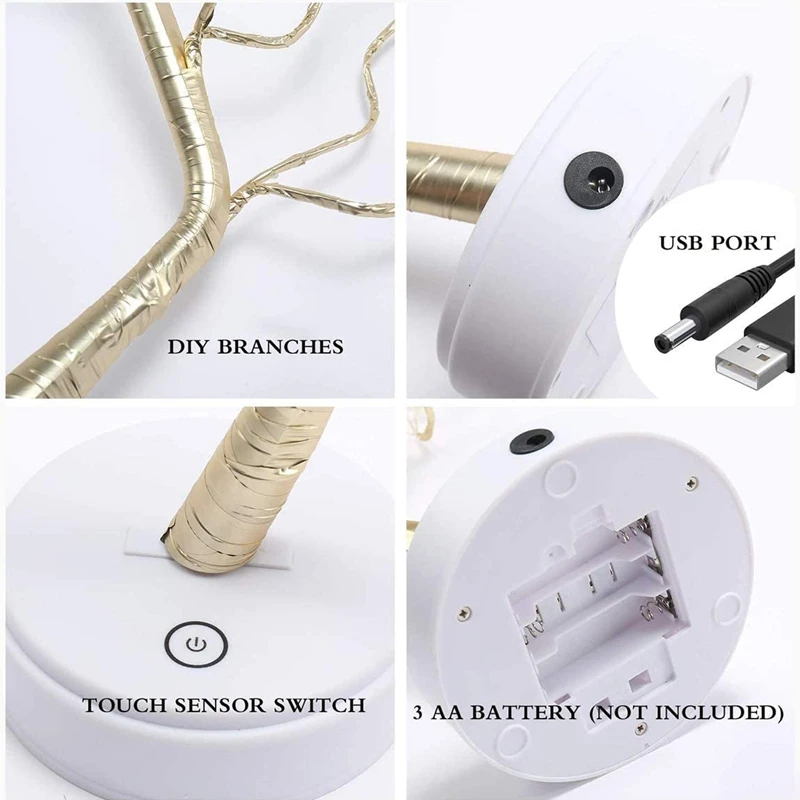 DIY BRANCHES

USB PORT

TOUCH SENSOR SWITCH

3 AA BATTERY (NOT INCLUDED)