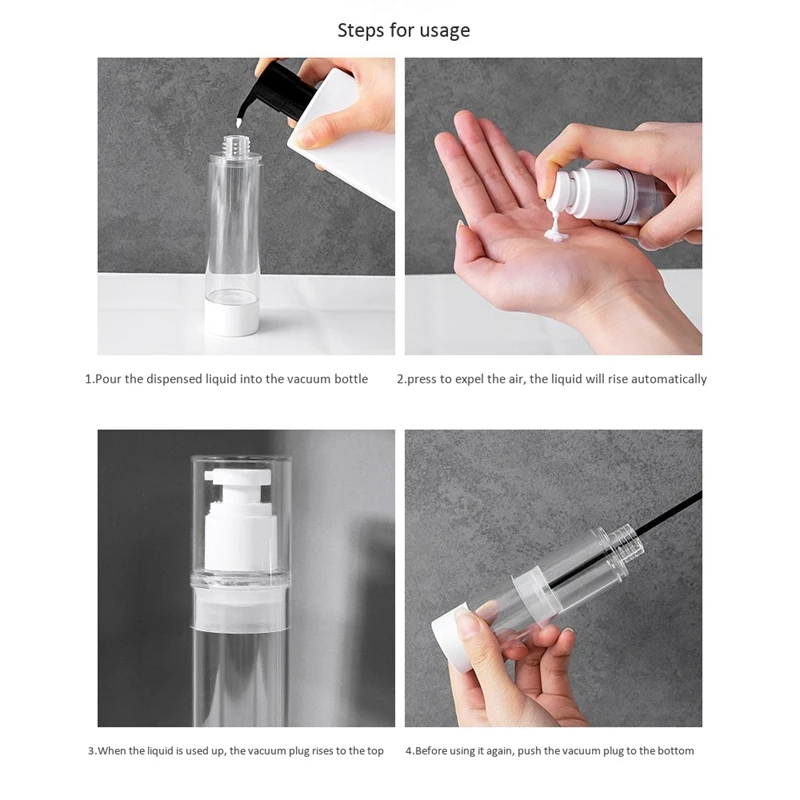 Steps for usage

1.Pour the dispensed liquid into the vacuum bottle

2.press to expel the air, the liquid will rise automatically

3.When the liquid is used up, the vacuum plug rises to the top

4.Before using it again, push the vacuum plug to the bottom