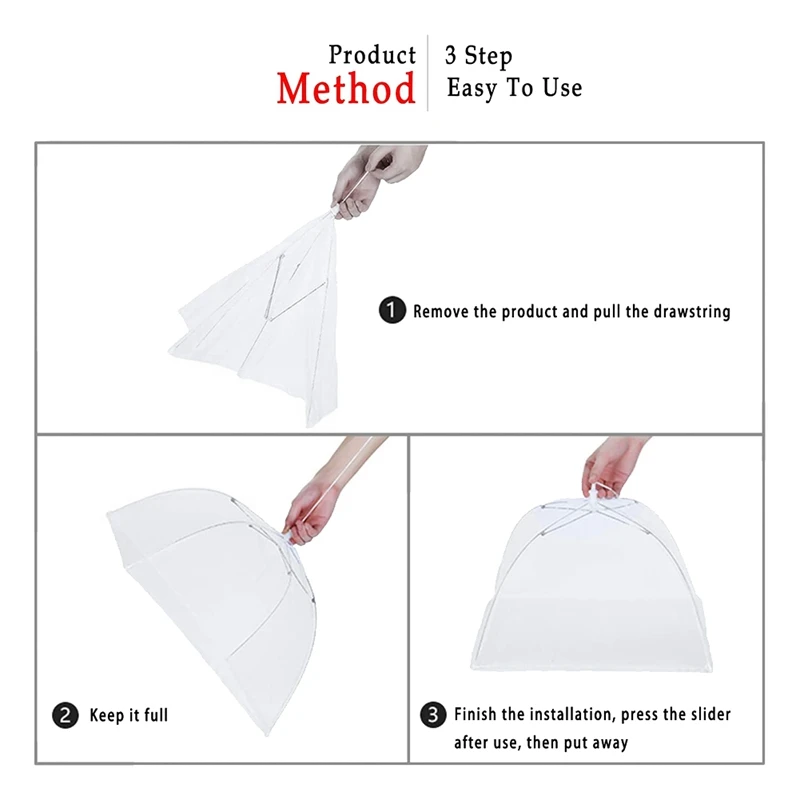 Product
Method

3 Step
Easy To Use

1 Remove the product and pull the drawstring

2 Keep it full

3 Finish the installation, press the slider after use, then put away