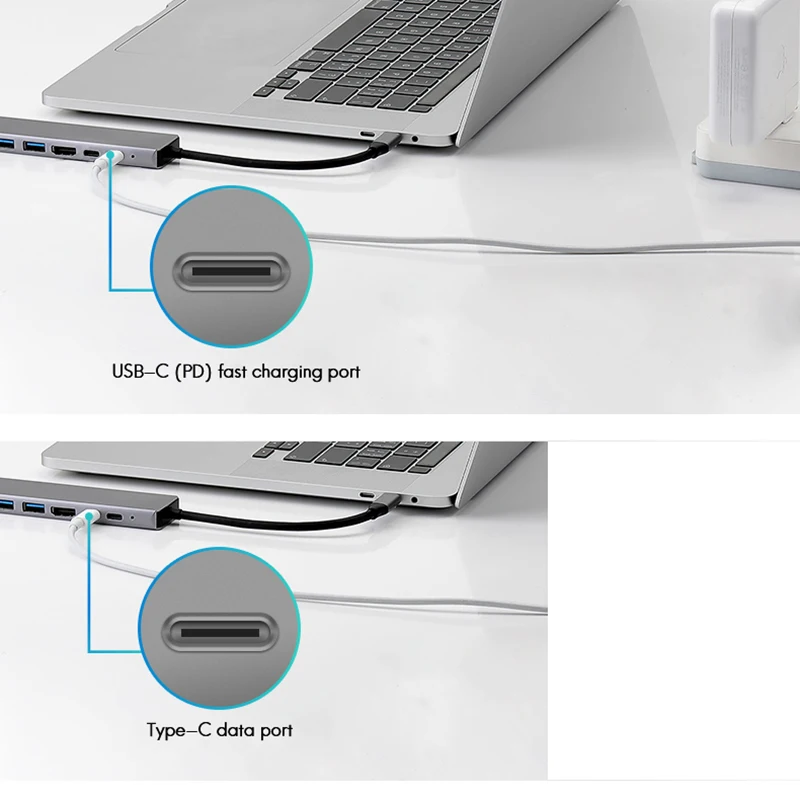 USB–C (PD) fast charging port

Type–C data port