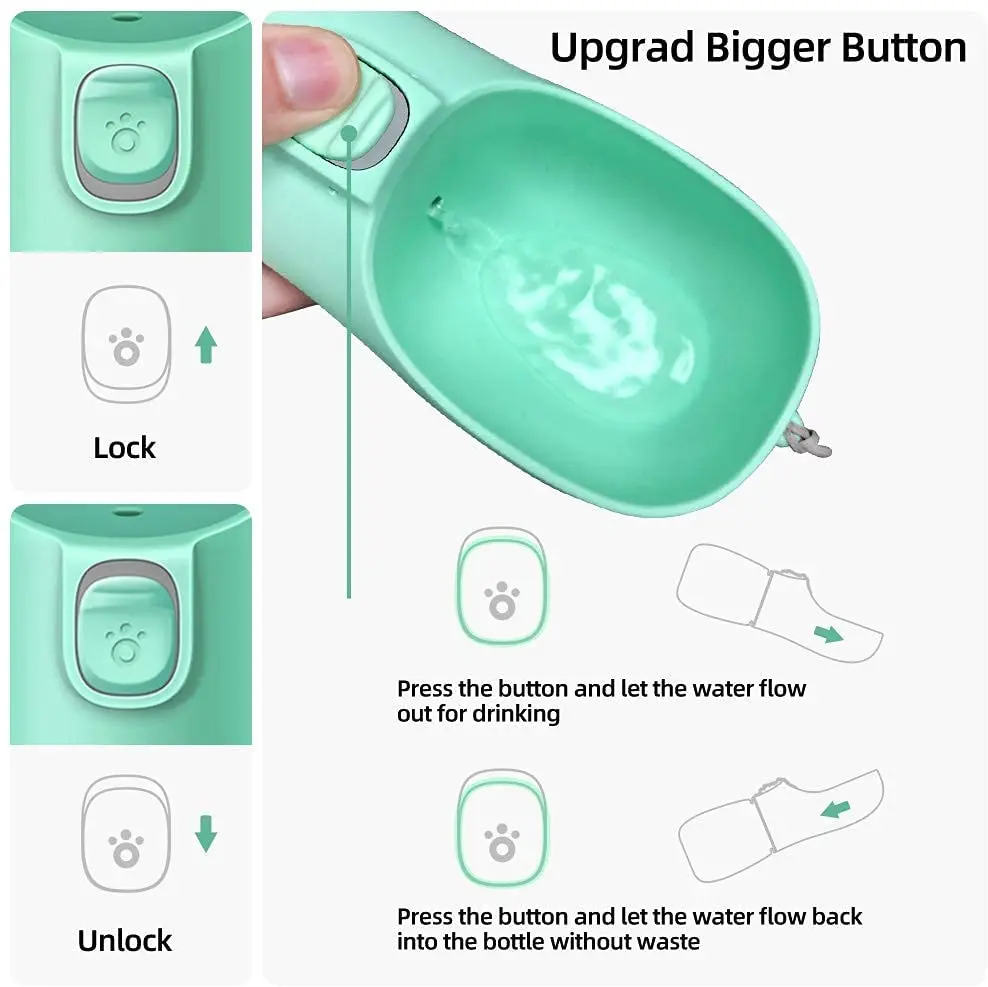 Lock

Unlock

Upgrad Bigger Button

Press the button and let the water flow out for drinking

Press the button and let the water flow back into the bottle without waste