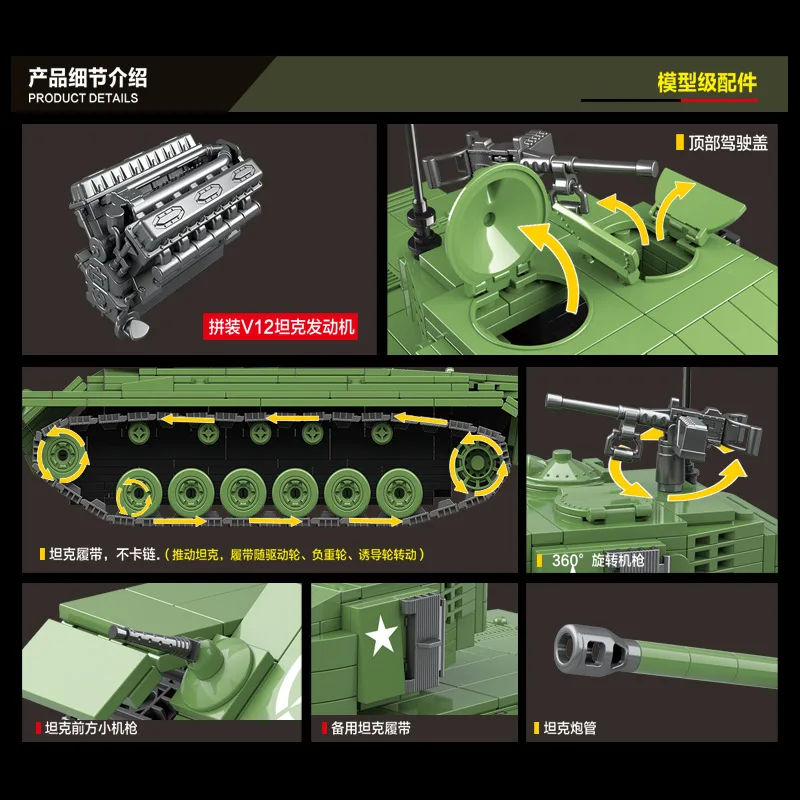 产品细节介绍
PRODUCT DETAILS

模型级配件

拼装V12坦克发动机

顶部驾驶盖

坦克履带，不卡链.（推动坦克，履带随驱动轮、负重轮、诱导轮转动）

360° 旋转机枪

坦克前方小机枪

备用坦克履带

坦克炮管