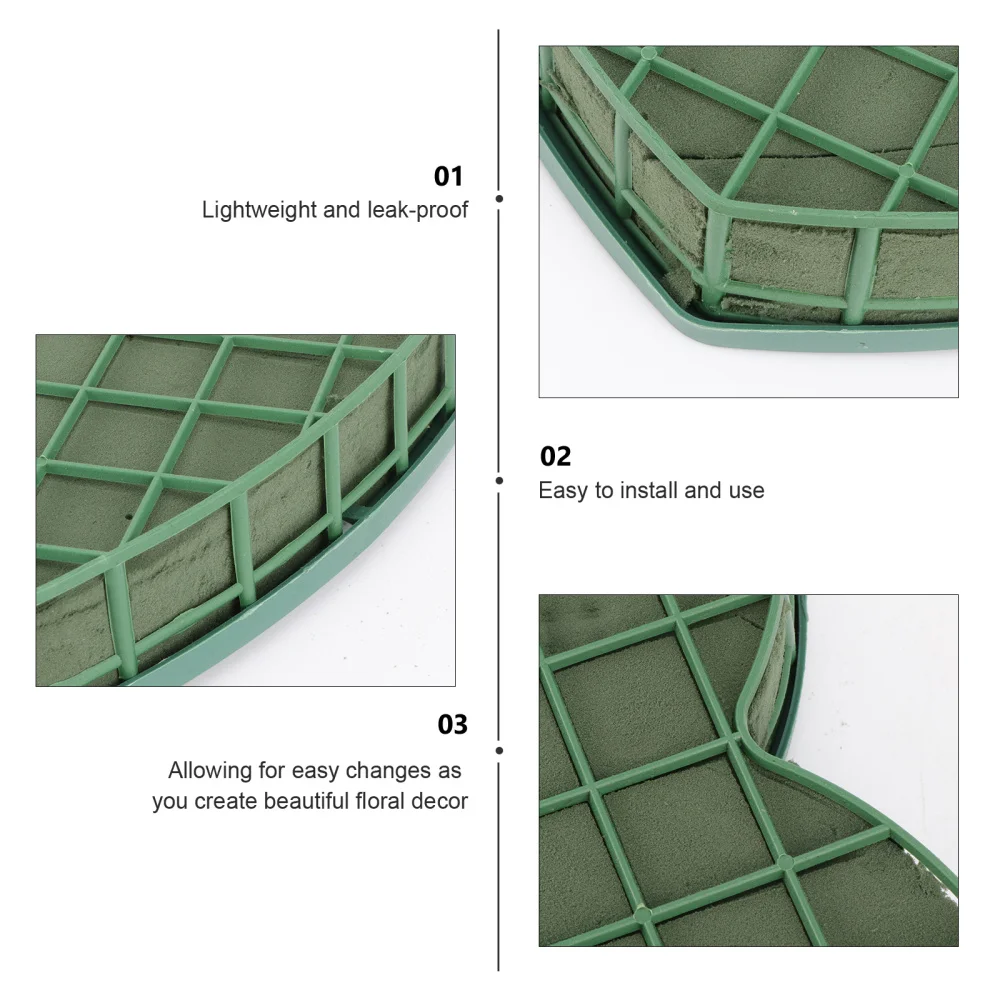 01
Lightweight and leak-proof

02
Easy to install and use

03
Allowing for easy changes as you create beautiful floral decor