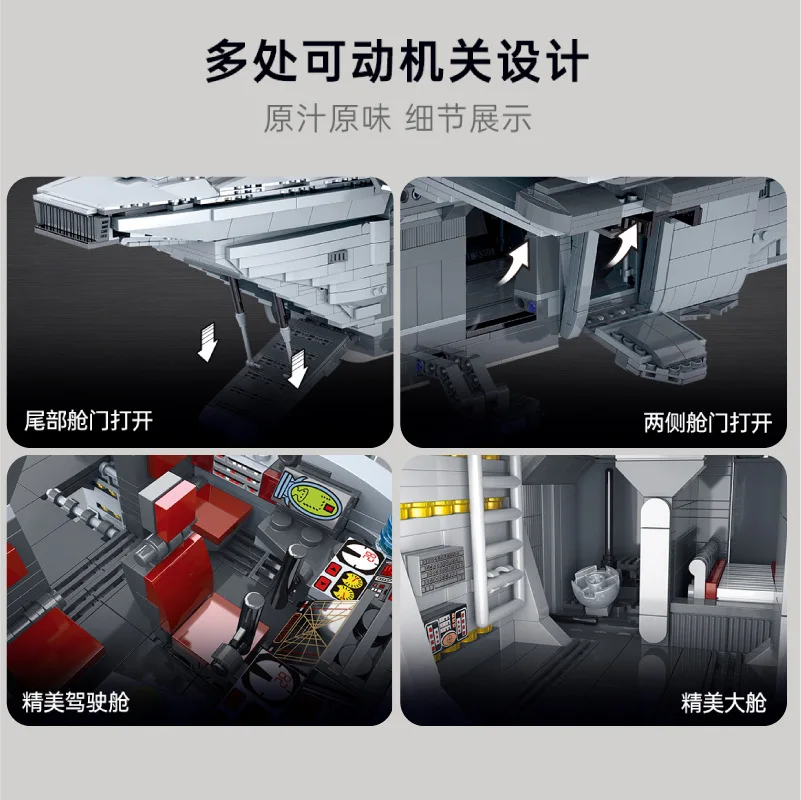 多处可动机关设计

原汁原味 细节展示

尾部舱门打开

两侧舱门打开

精美驾驶舱

精美大舱