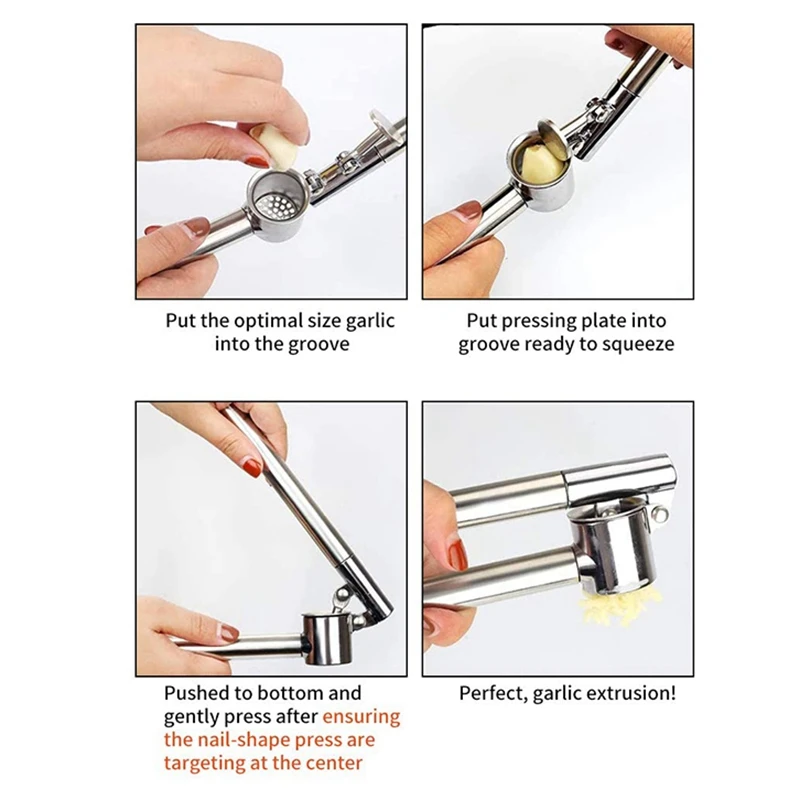 Put the optimal size garlic into the groove

Put pressing plate into groove ready to squeeze

Pushed to bottom and gently press after ensuring the nail-shape press are targeting at the center

Perfect, garlic extrusion!