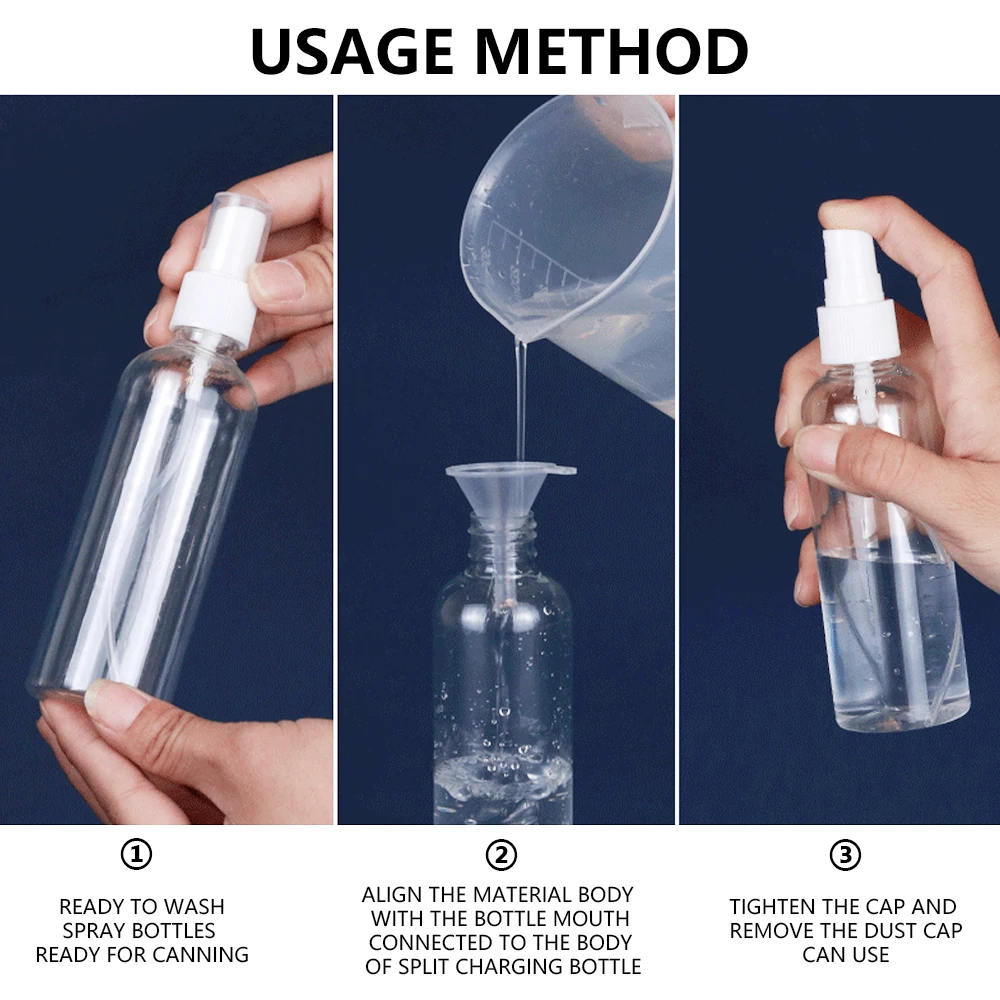 USAGE METHOD

①

READY TO WASH SPRAY BOTTLES READY FOR CANNING

②

ALIGN THE MATERIAL BODY WITH THE BOTTLE MOUTH CONNECTED TO THE BODY OF SPLIT CHARGING BOTTLE

③

TIGHTEN THE CAP AND REMOVE THE DUST CAP CAN USE