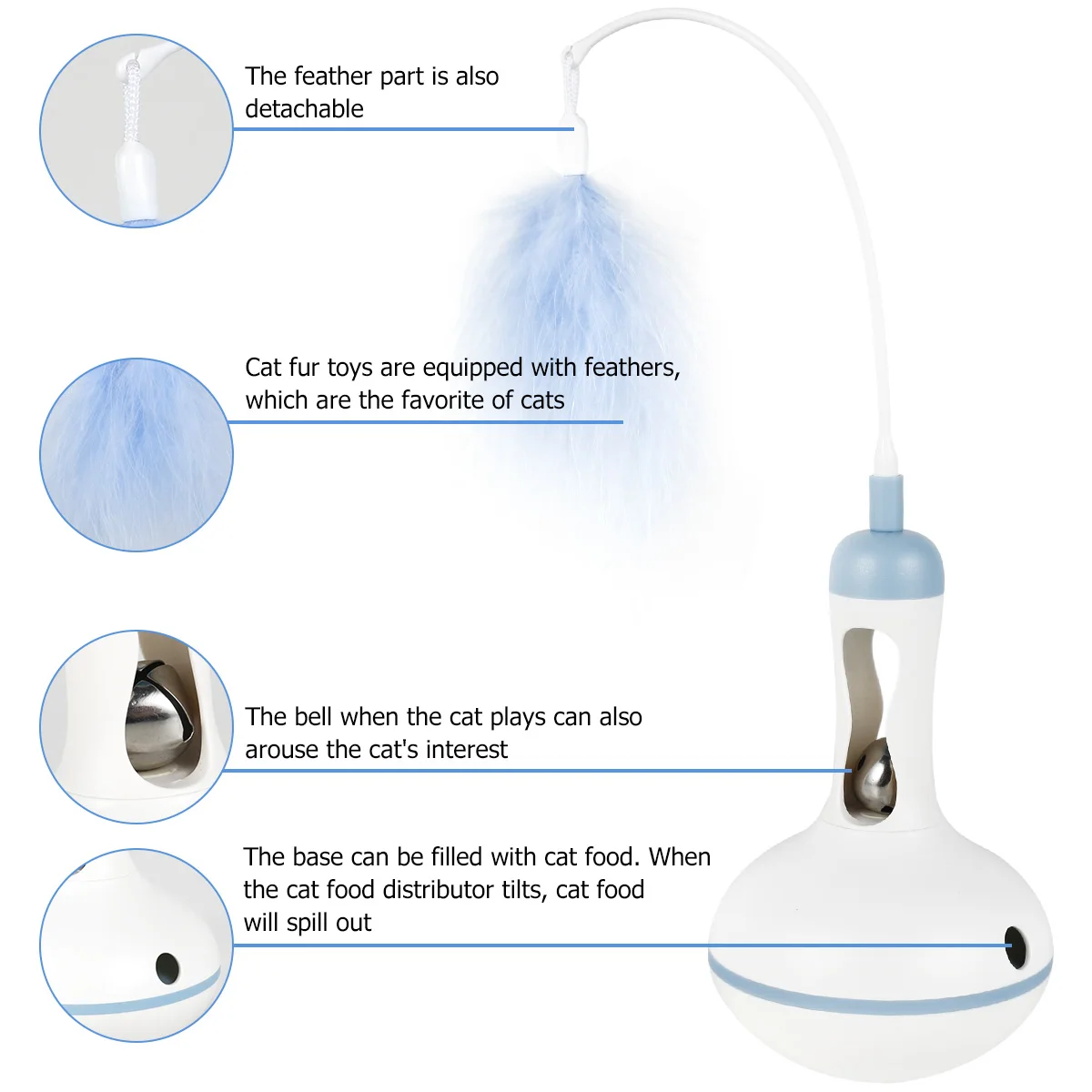 The feather part is also detachable

Cat fur toys are equipped with feathers, which are the favorite of cats

The bell when the cat plays can also arouse the cat's interest

The base can be filled with cat food. When the cat food distributor tilts, cat food will spill out