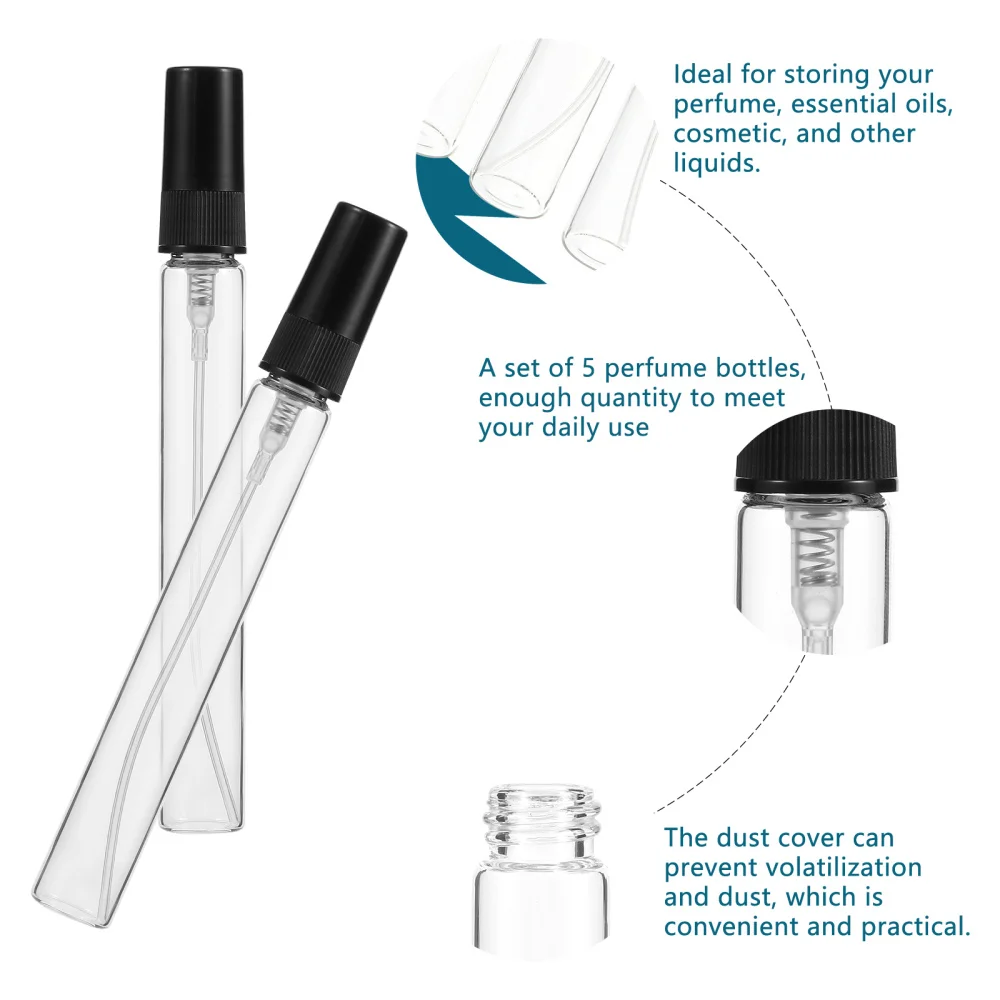 Ideal for storing your perfume, essential oils, cosmetic, and other liquids.

A set of 5 perfume bottles, enough quantity to meet your daily use

The dust cover can prevent volatilization and dust, which is convenient and practical.