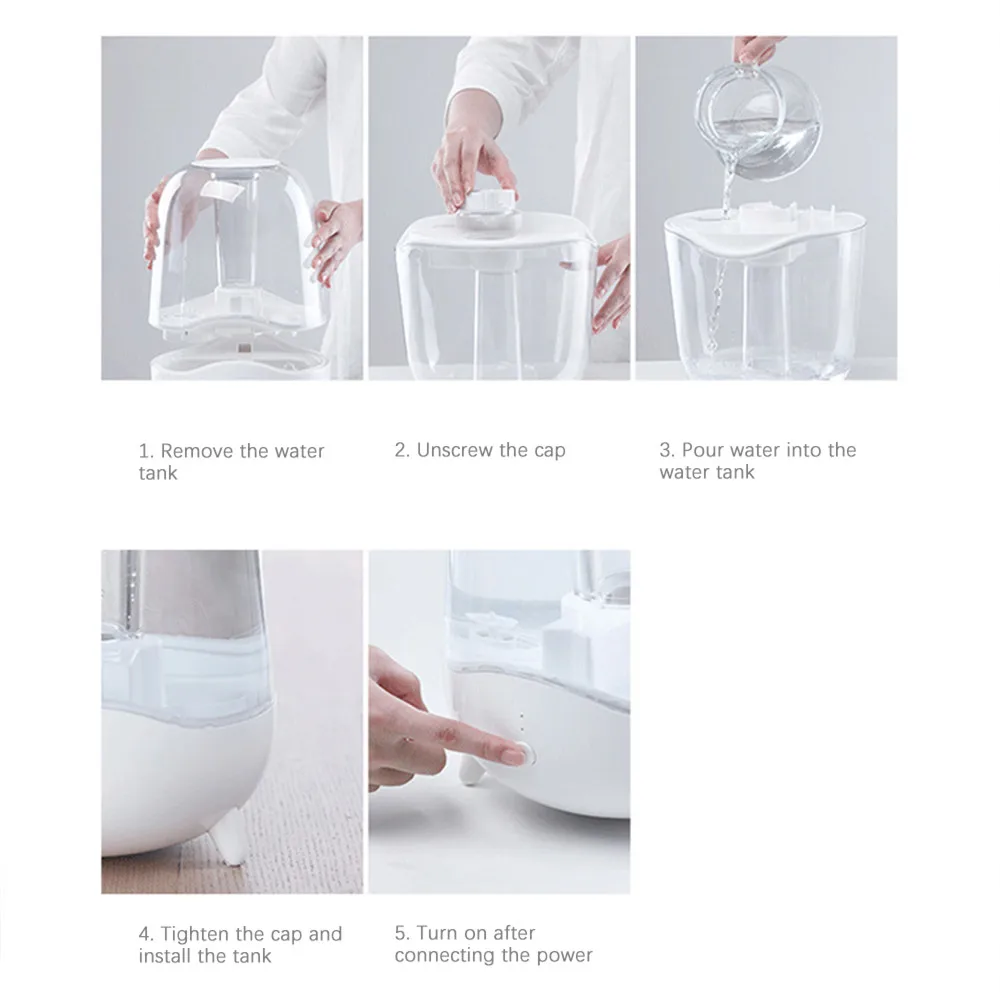 1. Remove the water tank

2. Unscrew the cap

3. Pour water into the water tank

4. Tighten the cap and install the tank

5. Turn on after connecting the power