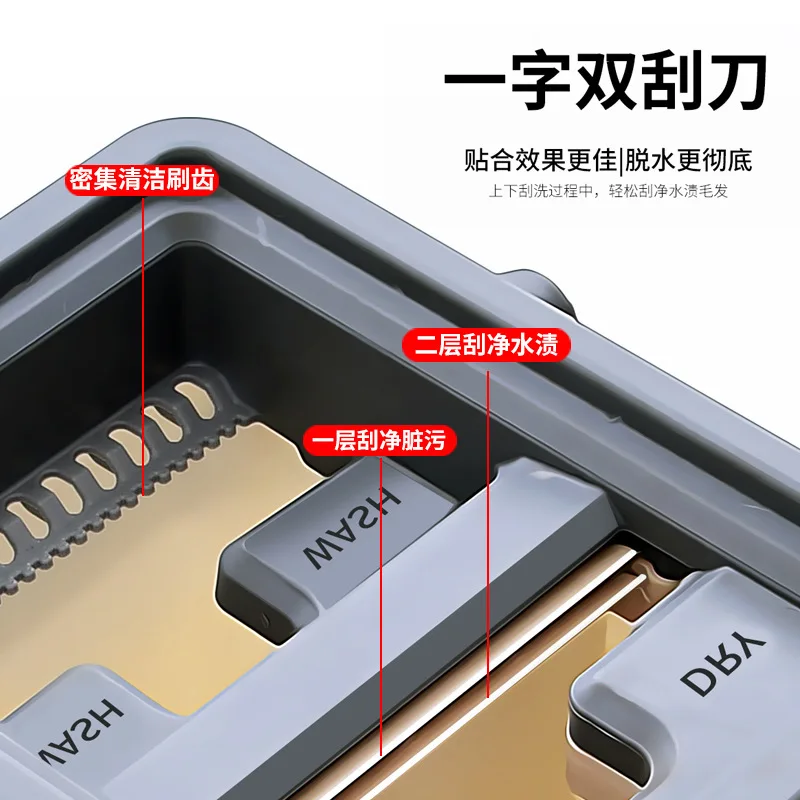 一字双刮刀

贴合效果更佳|脱水更彻底

上下刮洗过程中，轻松刮净水渍毛发

密集清洁刷齿

二层刮净水渍

一层刮净脏污

WASH

WASH

DRY