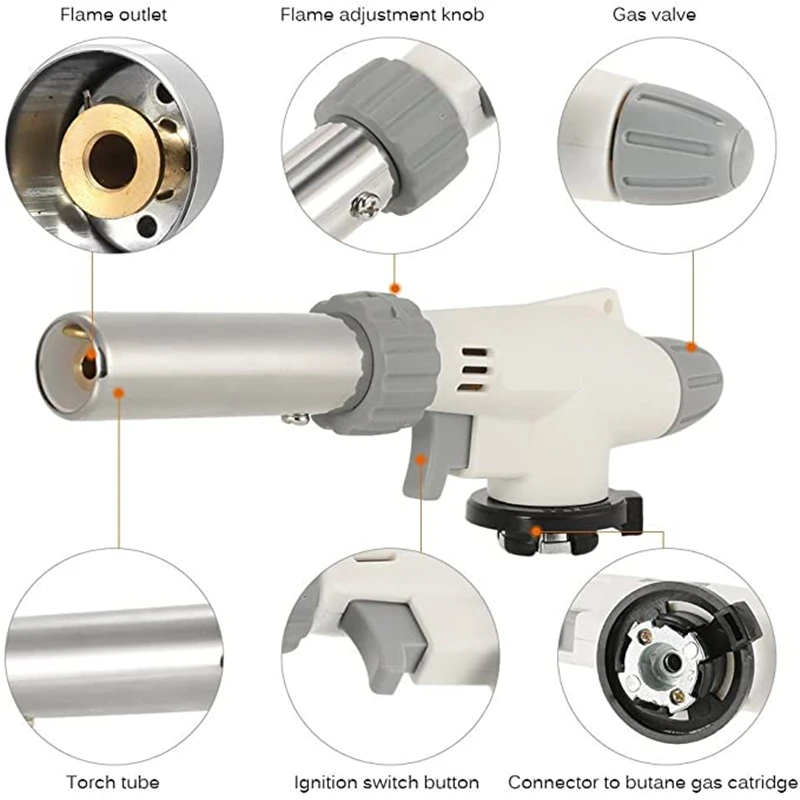 Flame outlet

Flame adjustment knob

Gas valve

Torch tube

Ignition switch button

Connector to butane gas catridge