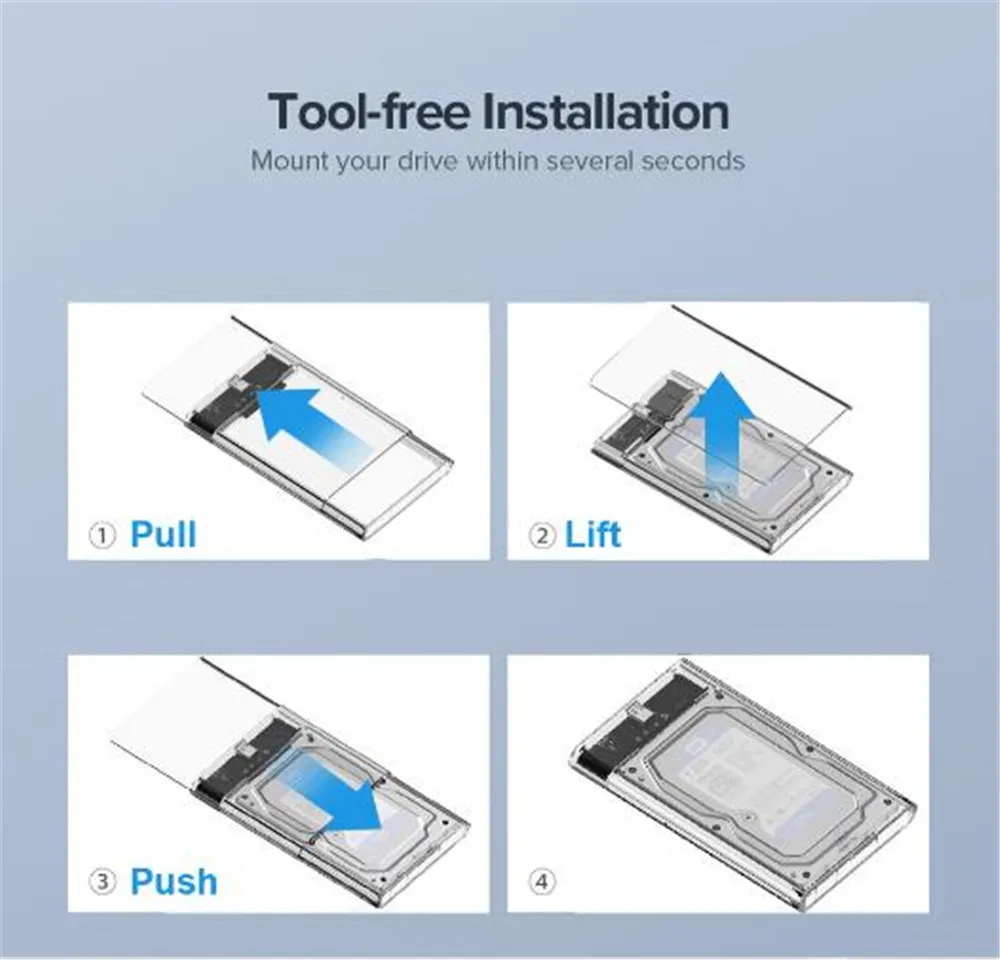 Tool-free Installation
Mount your drive within several seconds

① Pull

② Lift

③ Push

④